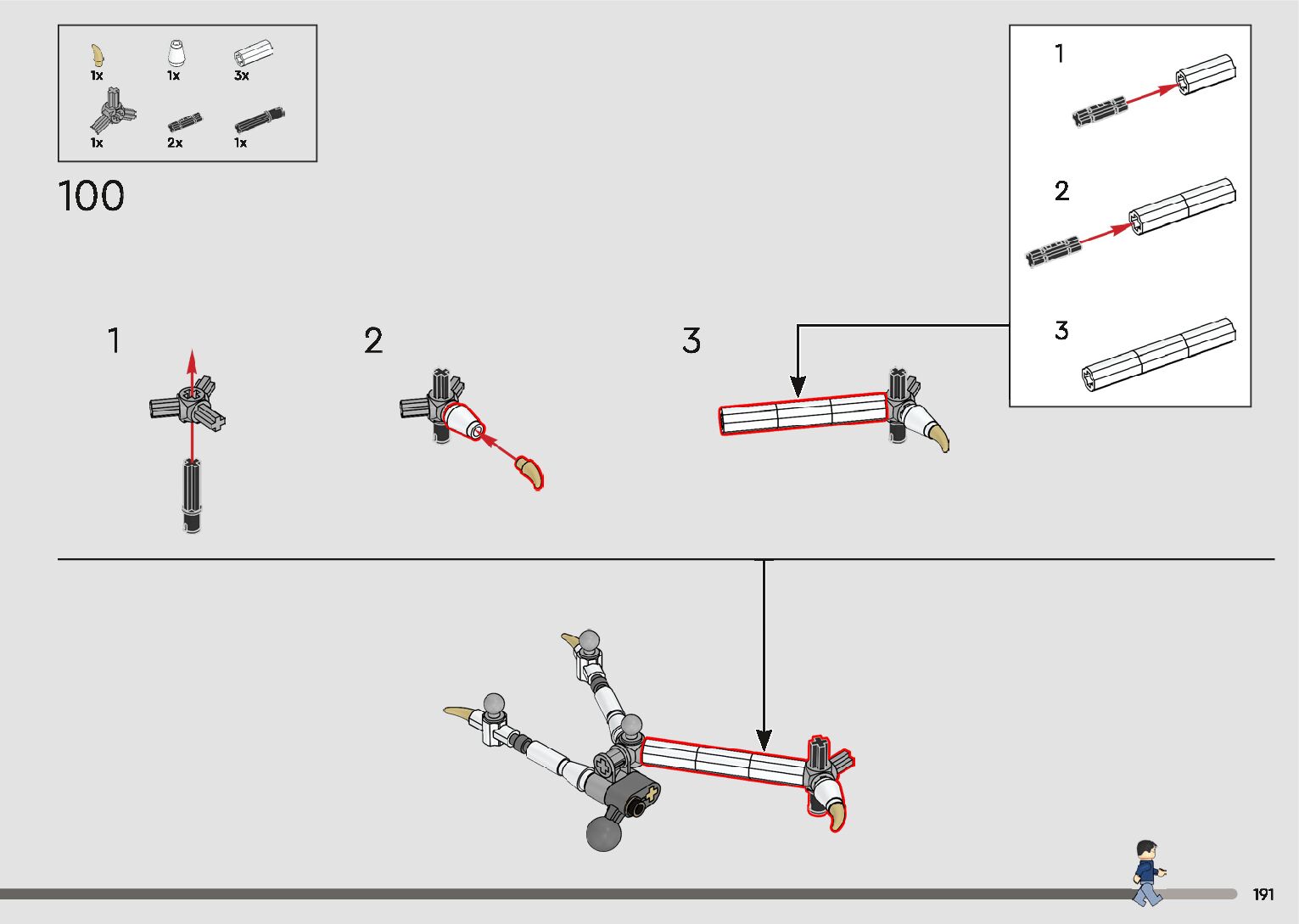 1x 1x 3x
1x 2x 1x

100

1

2

3

1

2

3

191