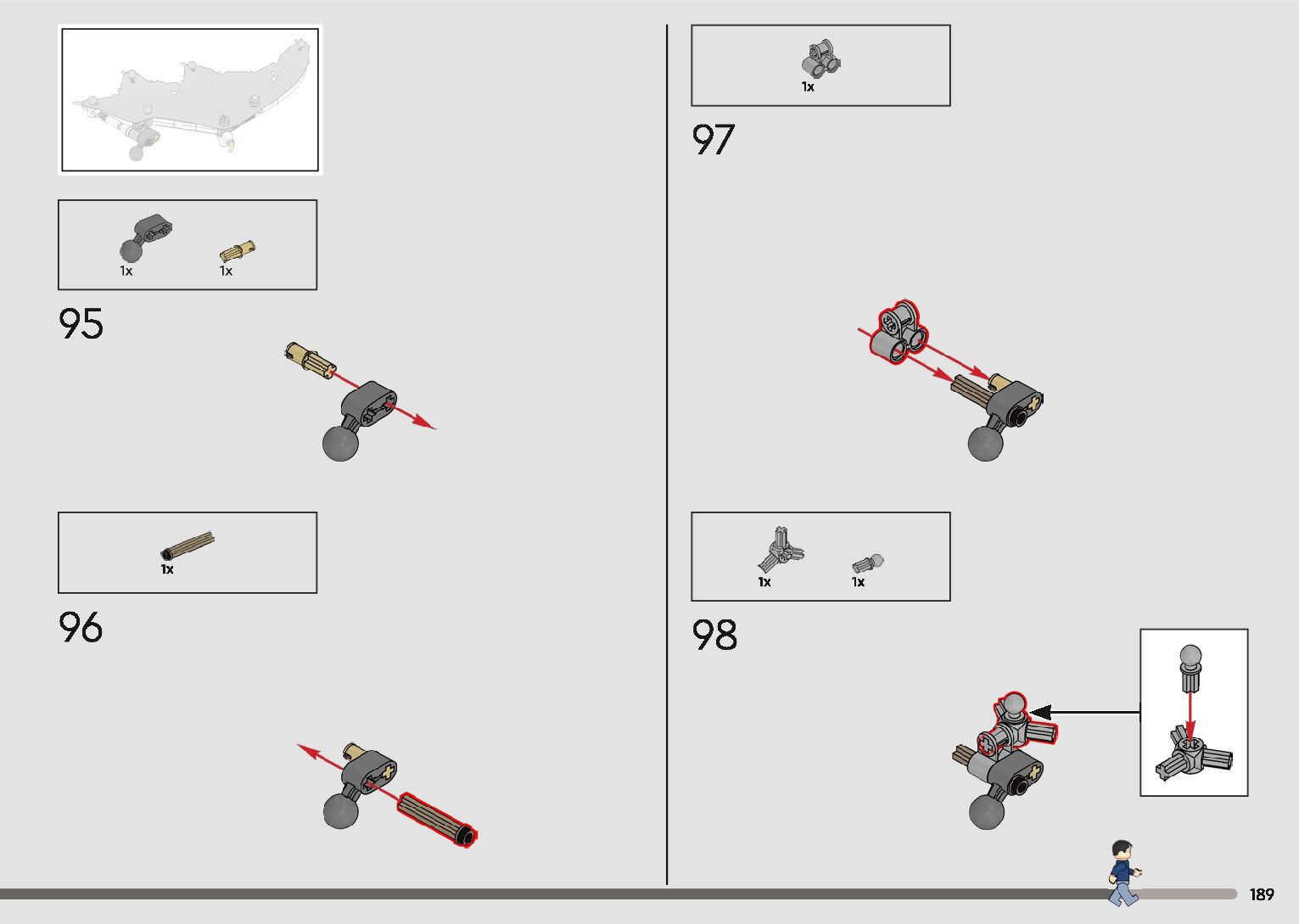 1x 1x

95

1x

96

1x

97

1x 1x

98

189