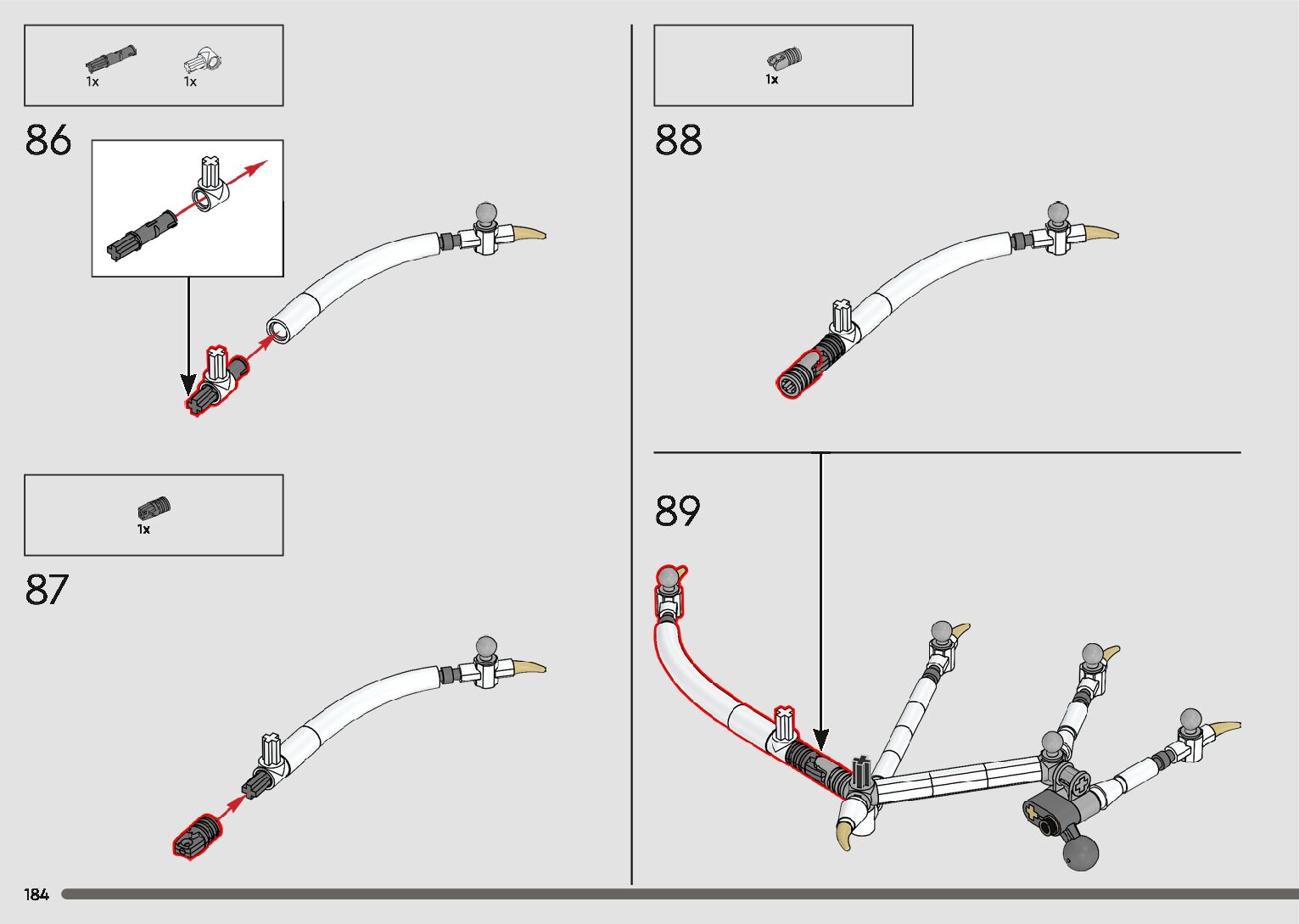 1x 1x

86

1x

87

1x

88

89

184