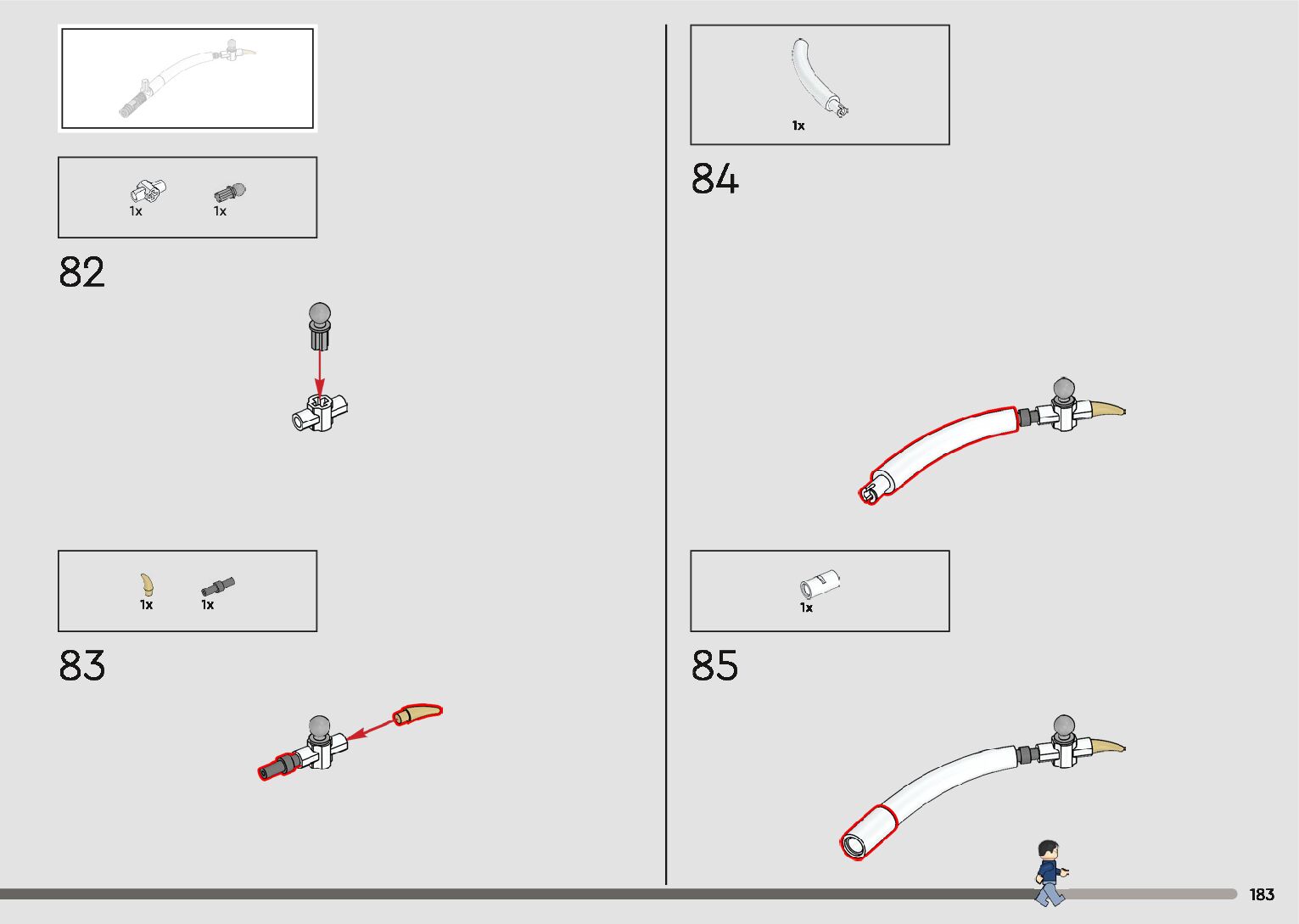 1x
1x

82

1x
1x

83

1x

84

1x

85

183