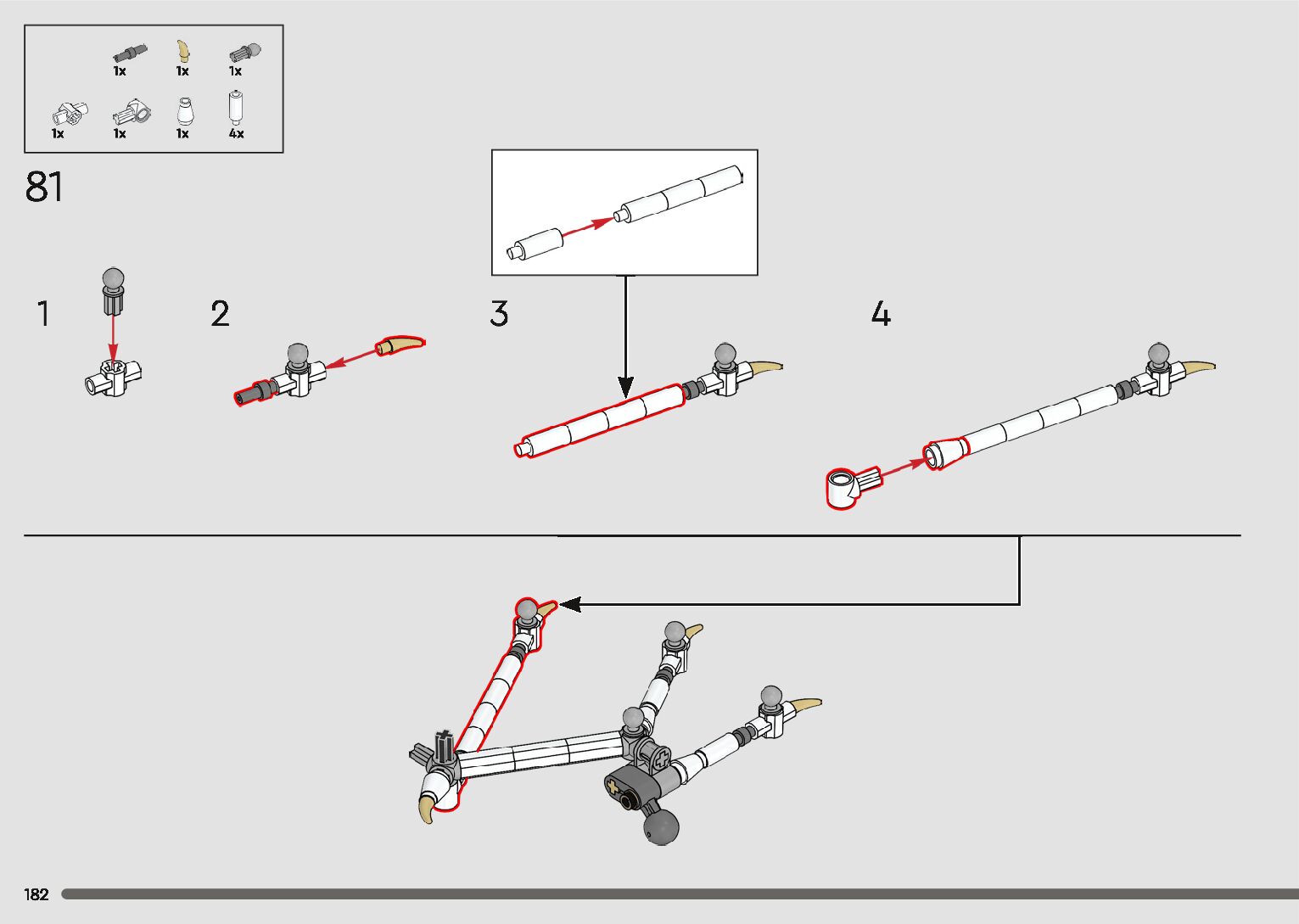 1x 1x 1x
1x 1x 1x 4x

81

1

2

3

4

182