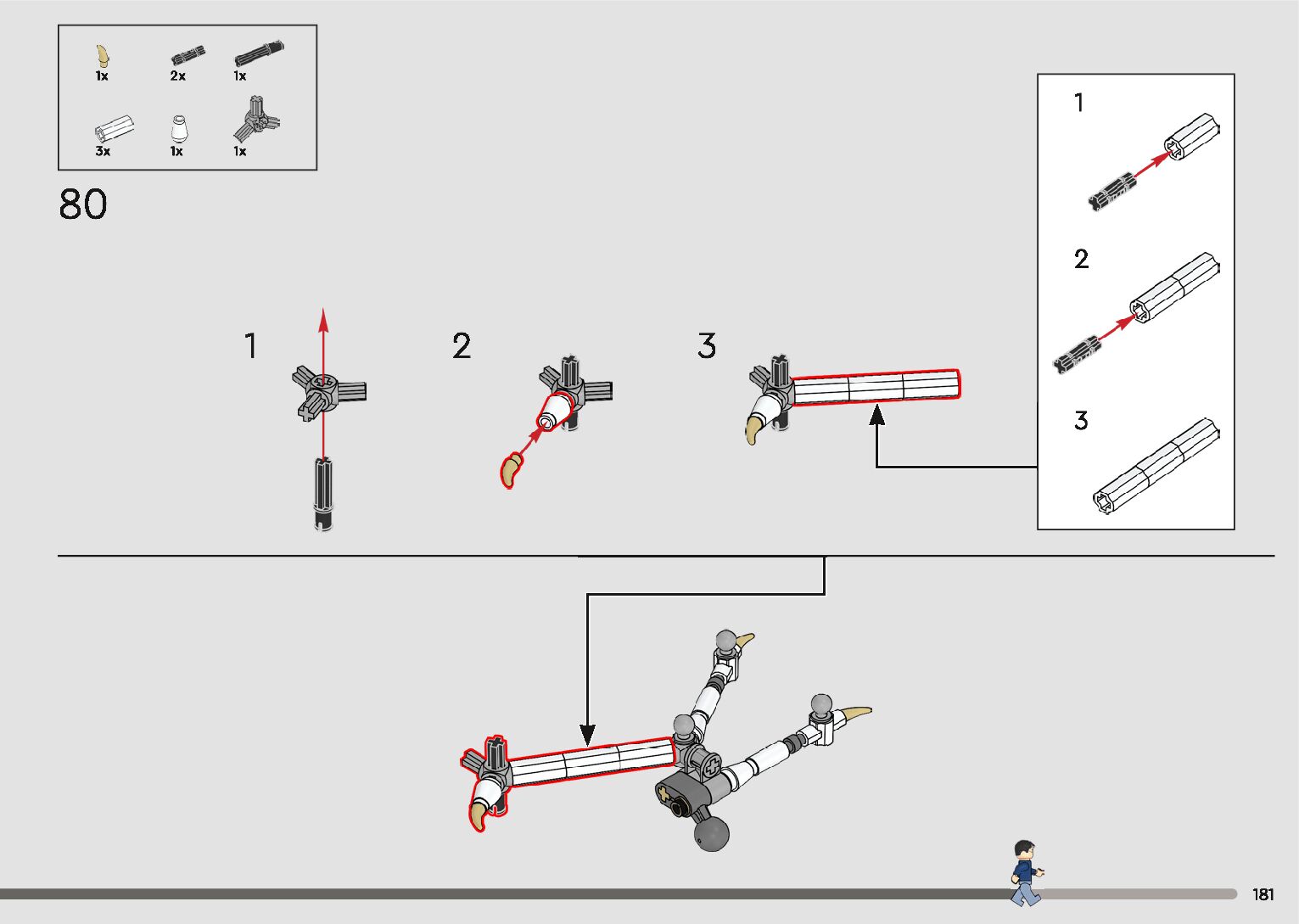 1x 2x 1x
3x 1x 1x

80

1

2

3

1

2

3

181