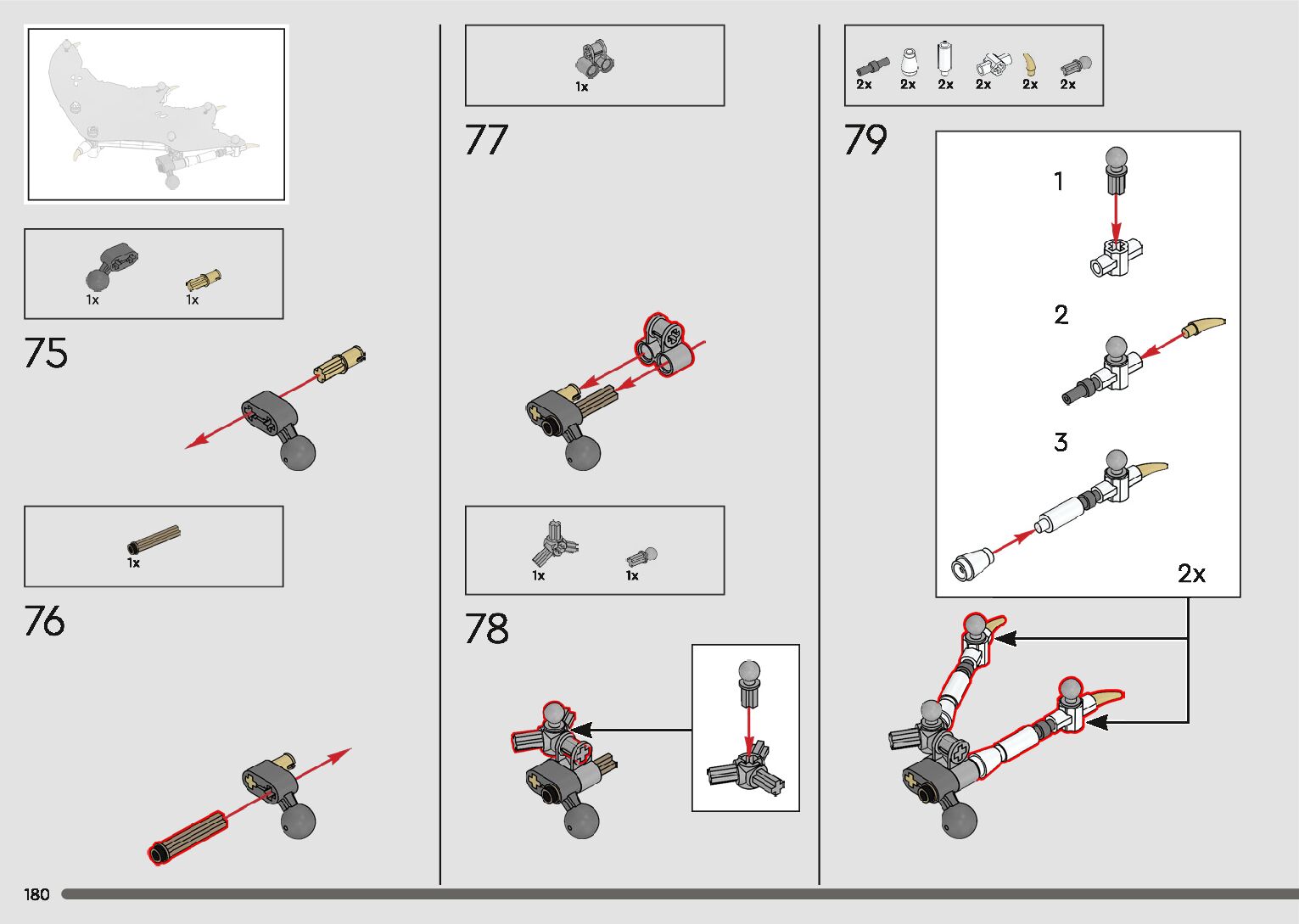 1x 1x

75

1x

76

1x

77

1x 1x

78

2x 2x 2x 2x 2x 2x

79

1

2

3

2x

180