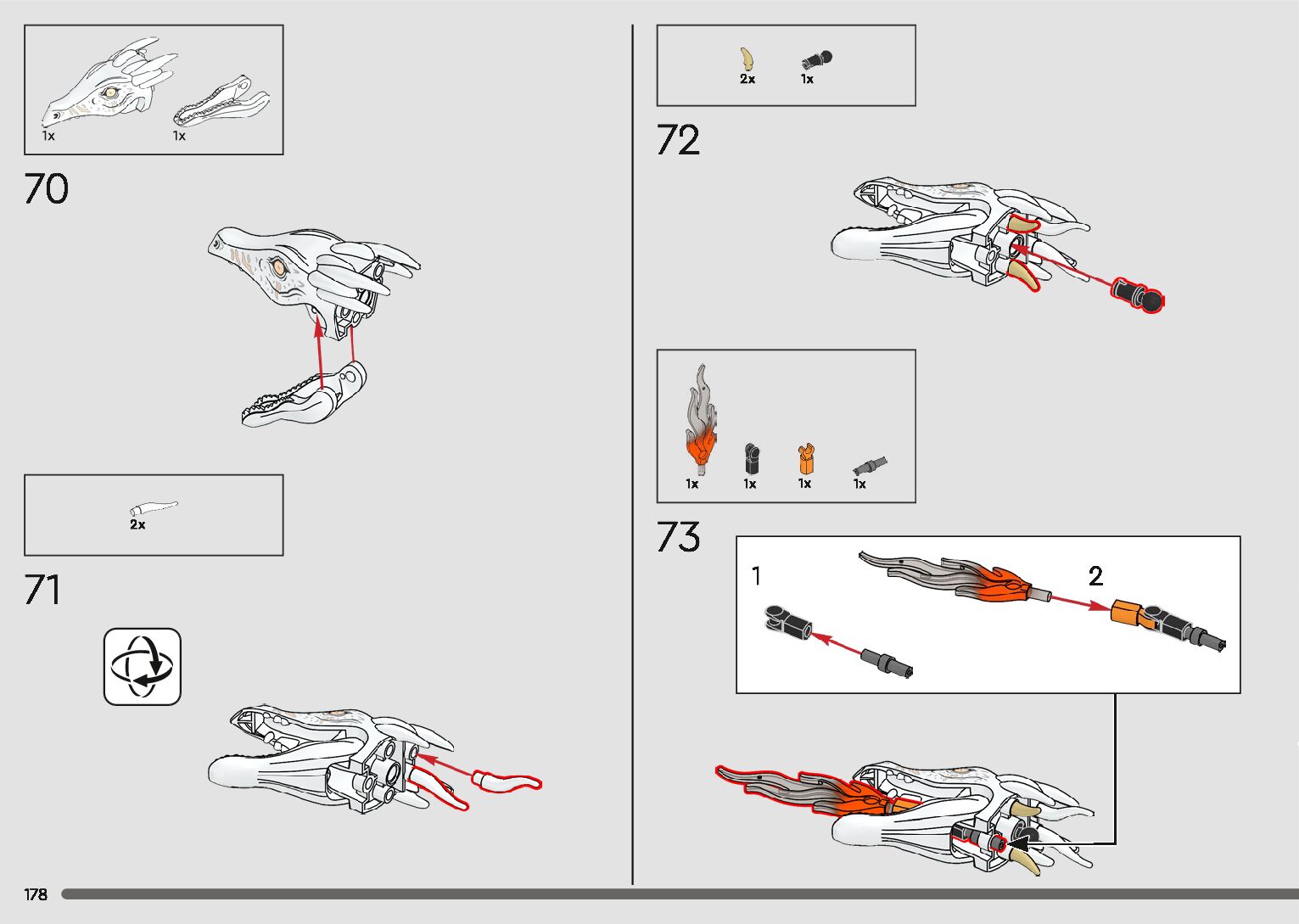 1x 1x

70

2x

71

2x 1x

72

1x 1x 1x 1x

73

1

2

178