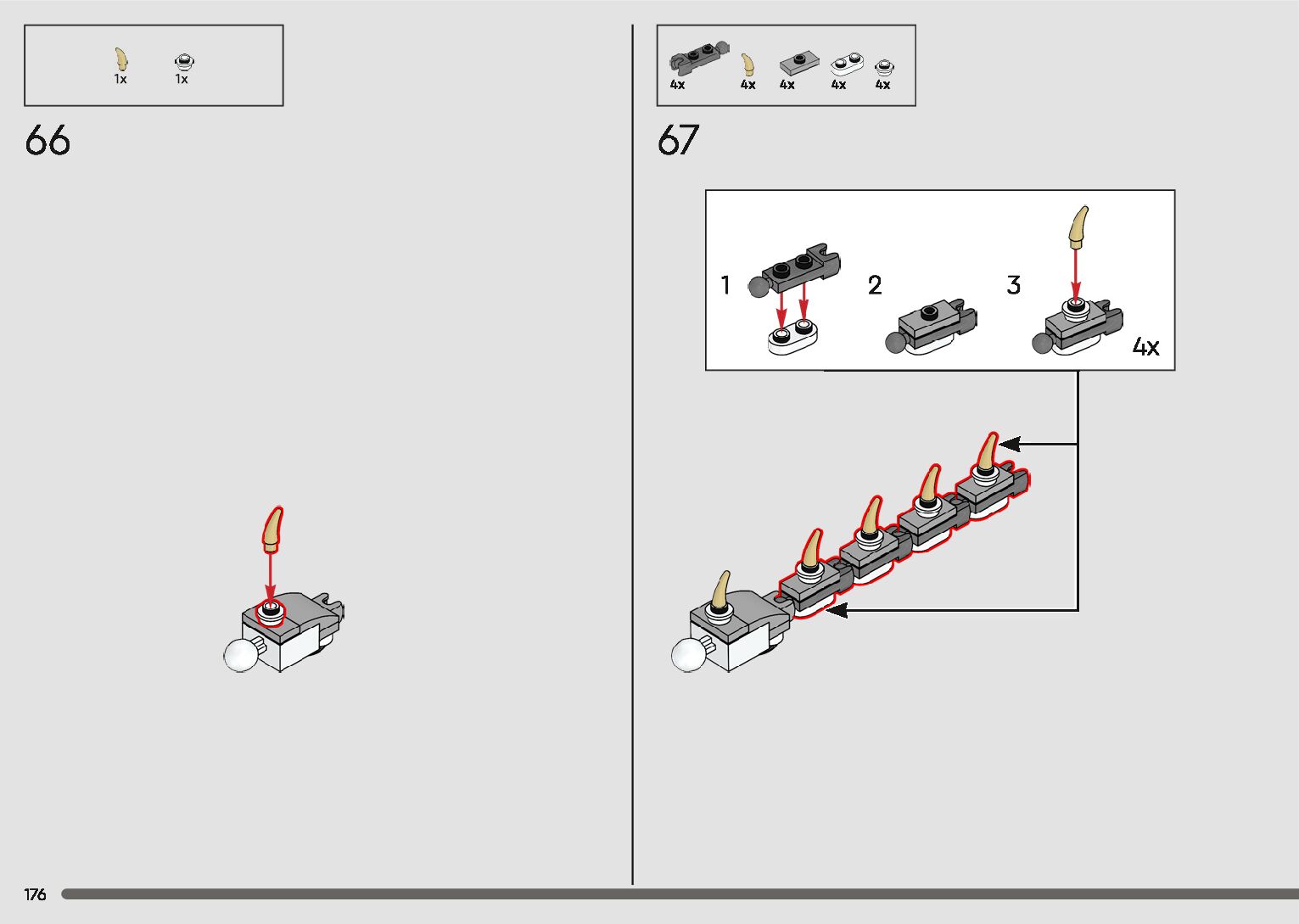 1x 1x

66

4x 4x 4x 4x 4x

67

1

2

3

4x

176