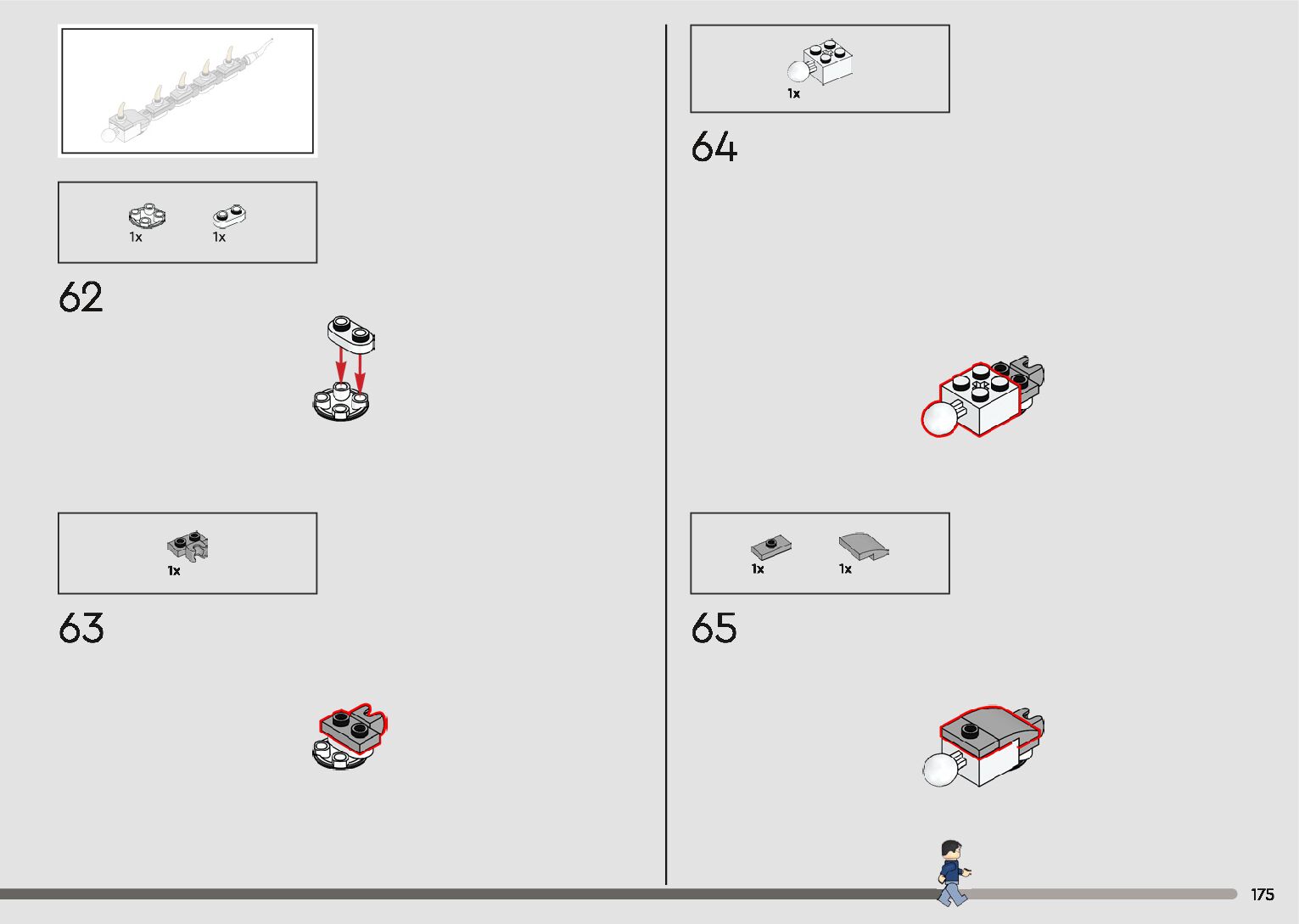 1x 1x

62

1x

63

1x

64

1x 1x

65

175