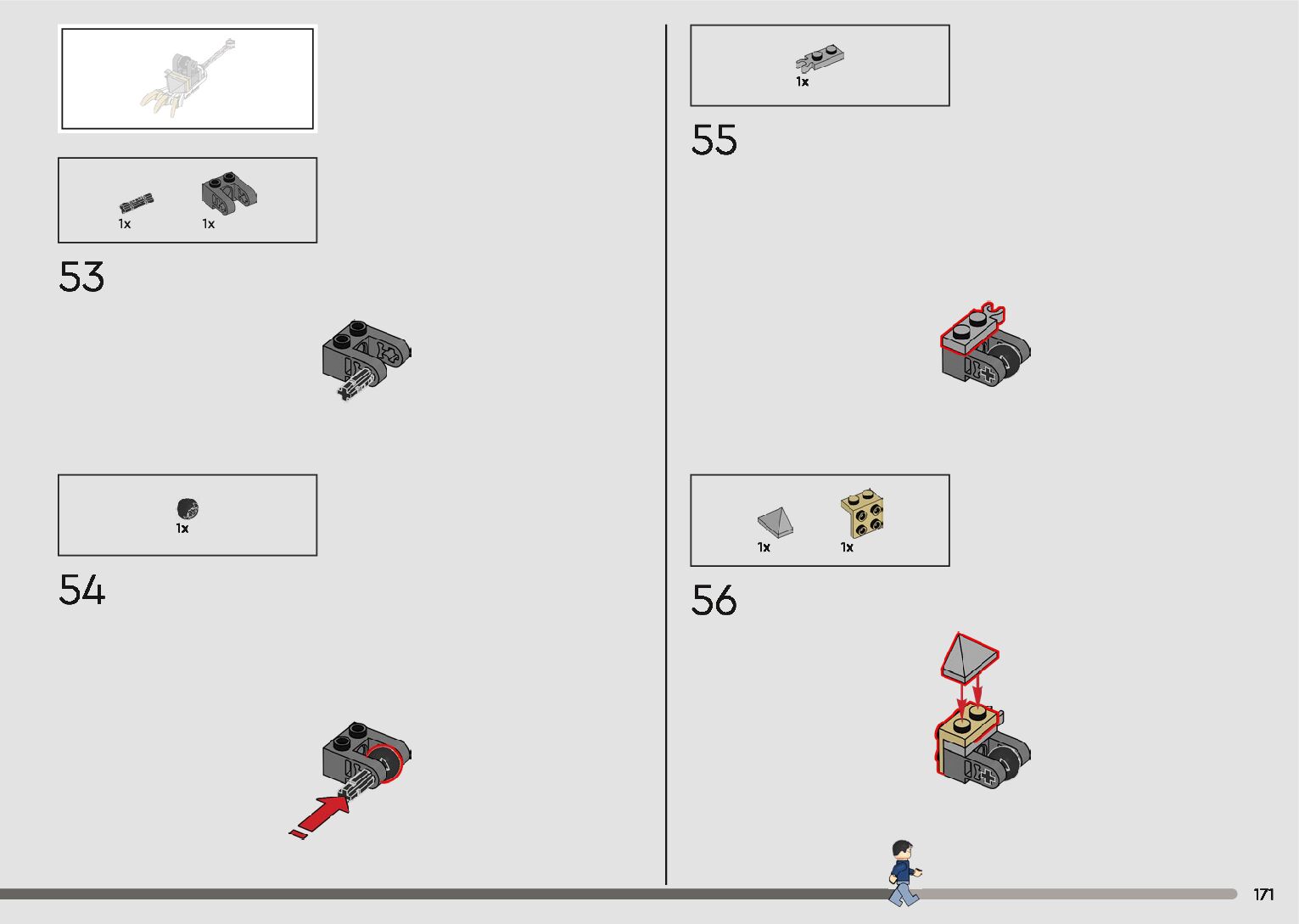 1x 1x

53

1x

54

1x

55

1x 1x

56

171