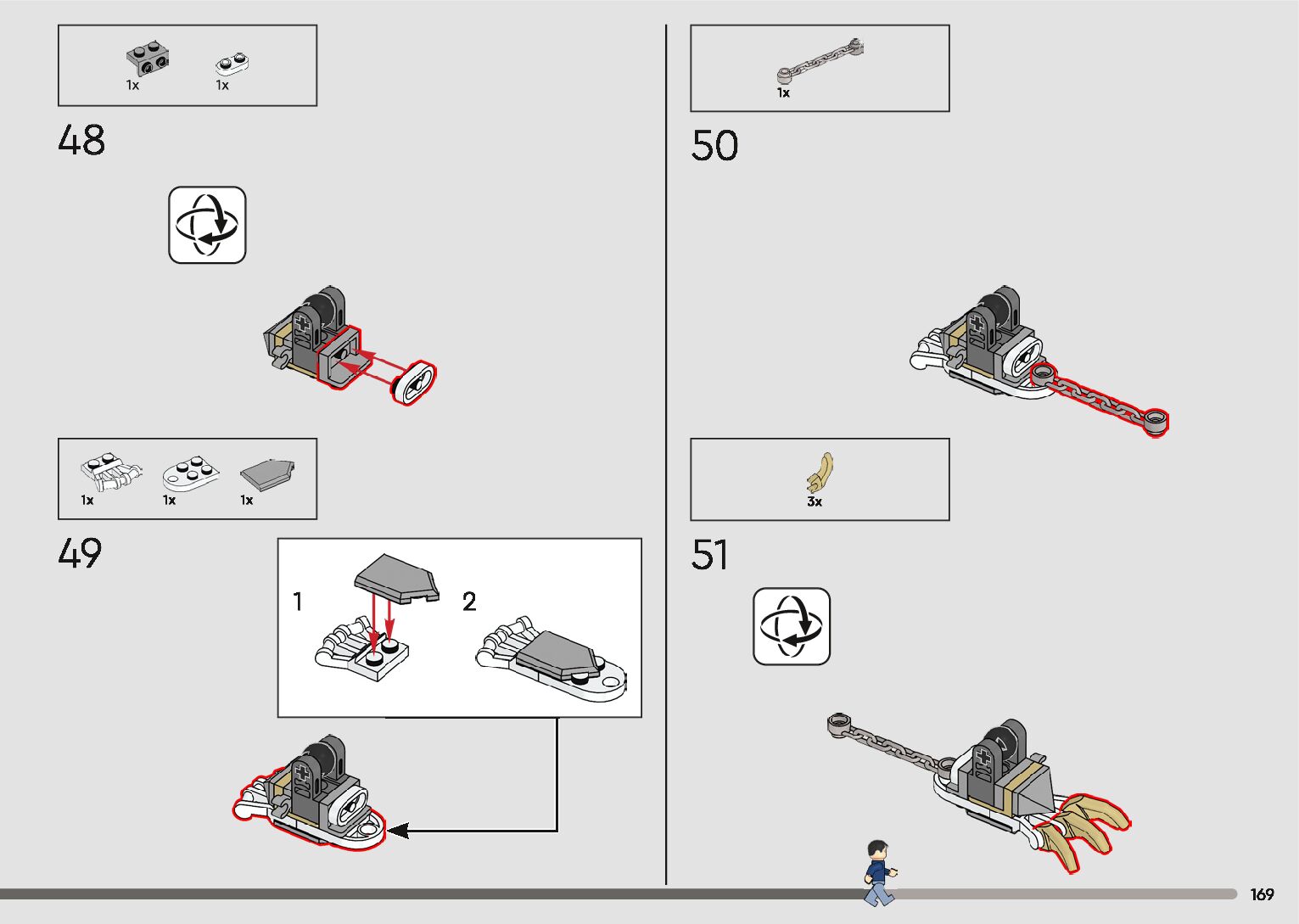 1x 1x

48

1x 1x 1x

49

1

2

1x

50

3x

51

169