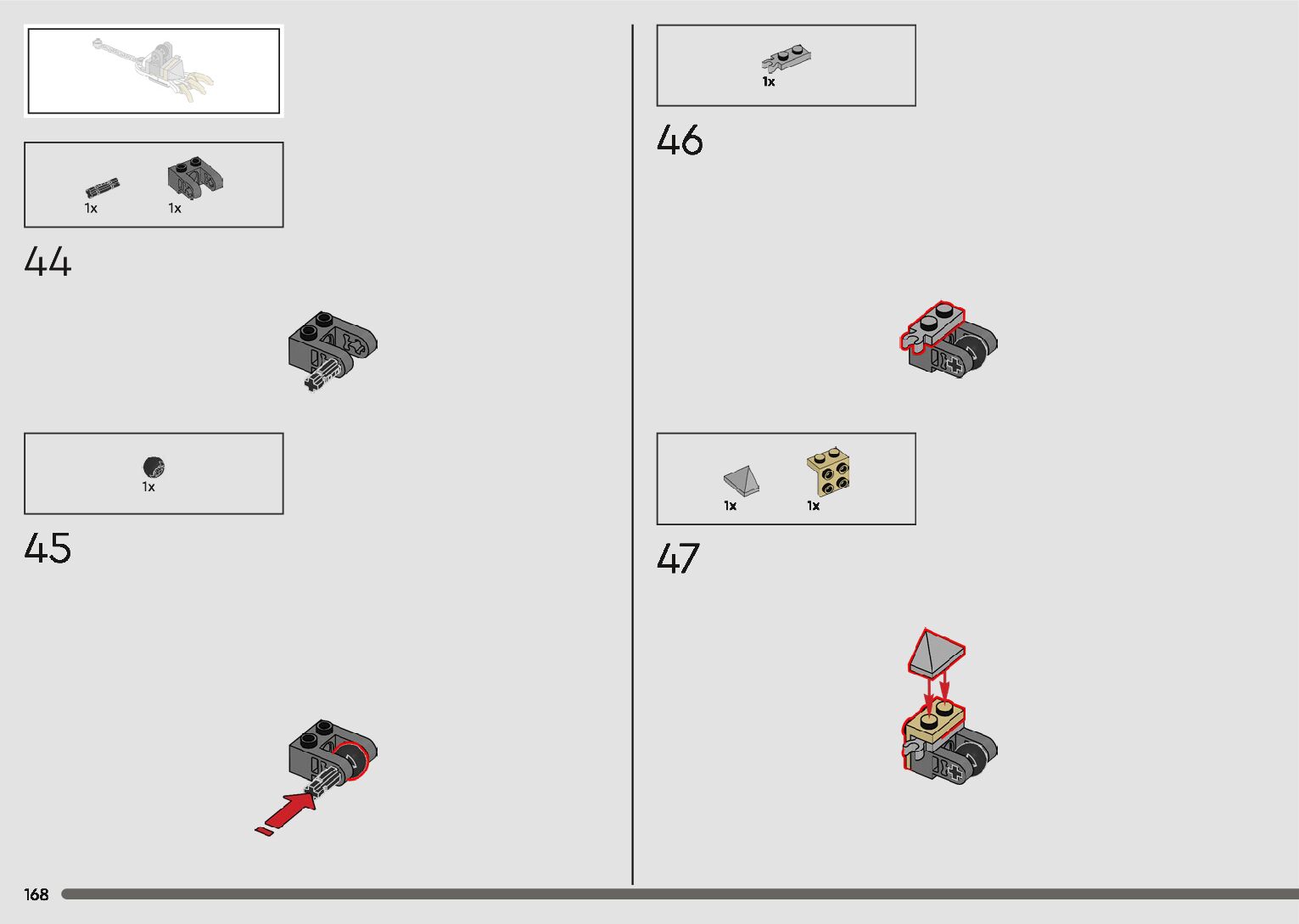 1x 1x

44

1x

45

1x

46

1x 1x

47

168