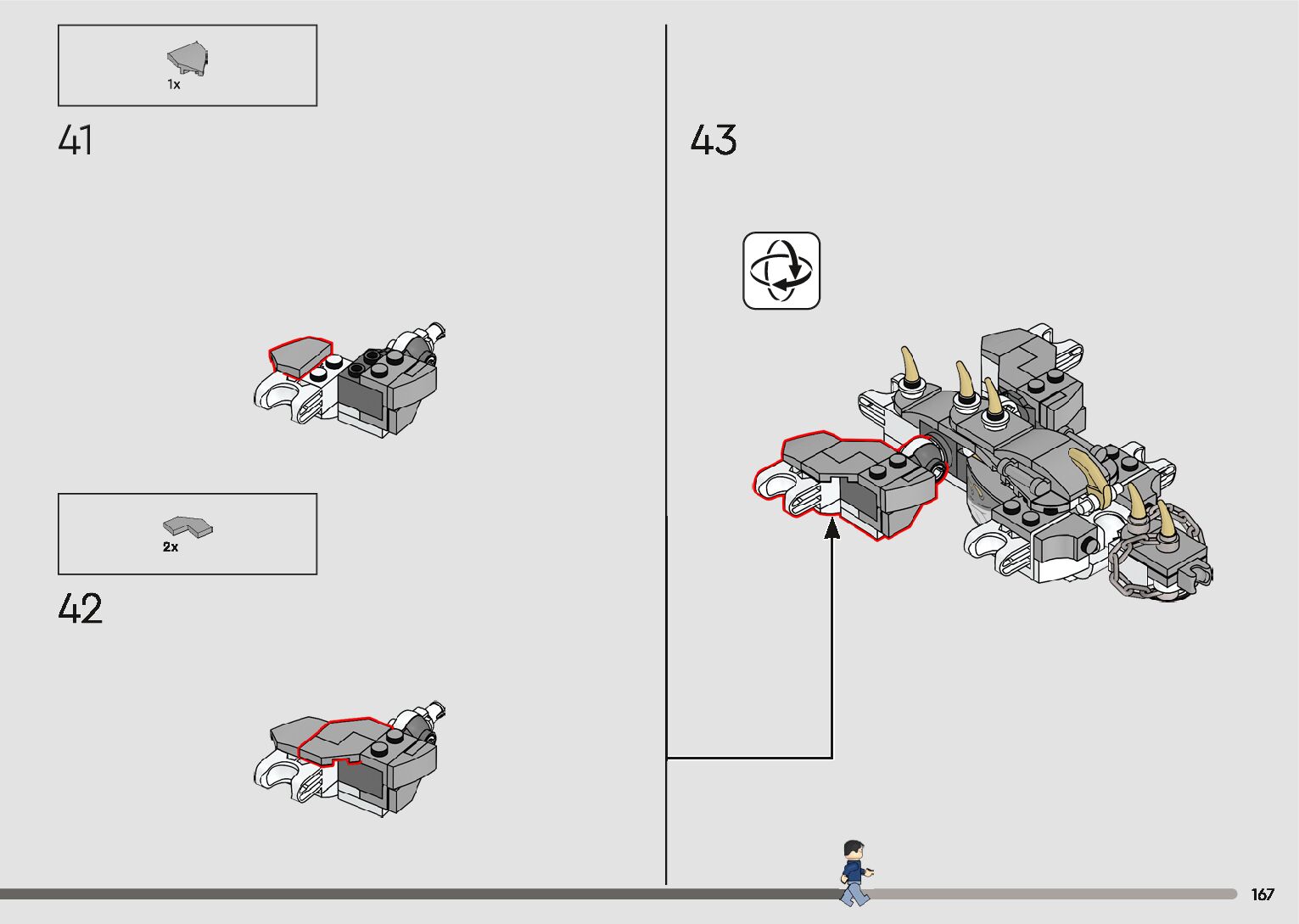 1x

41

2x

42

43

167