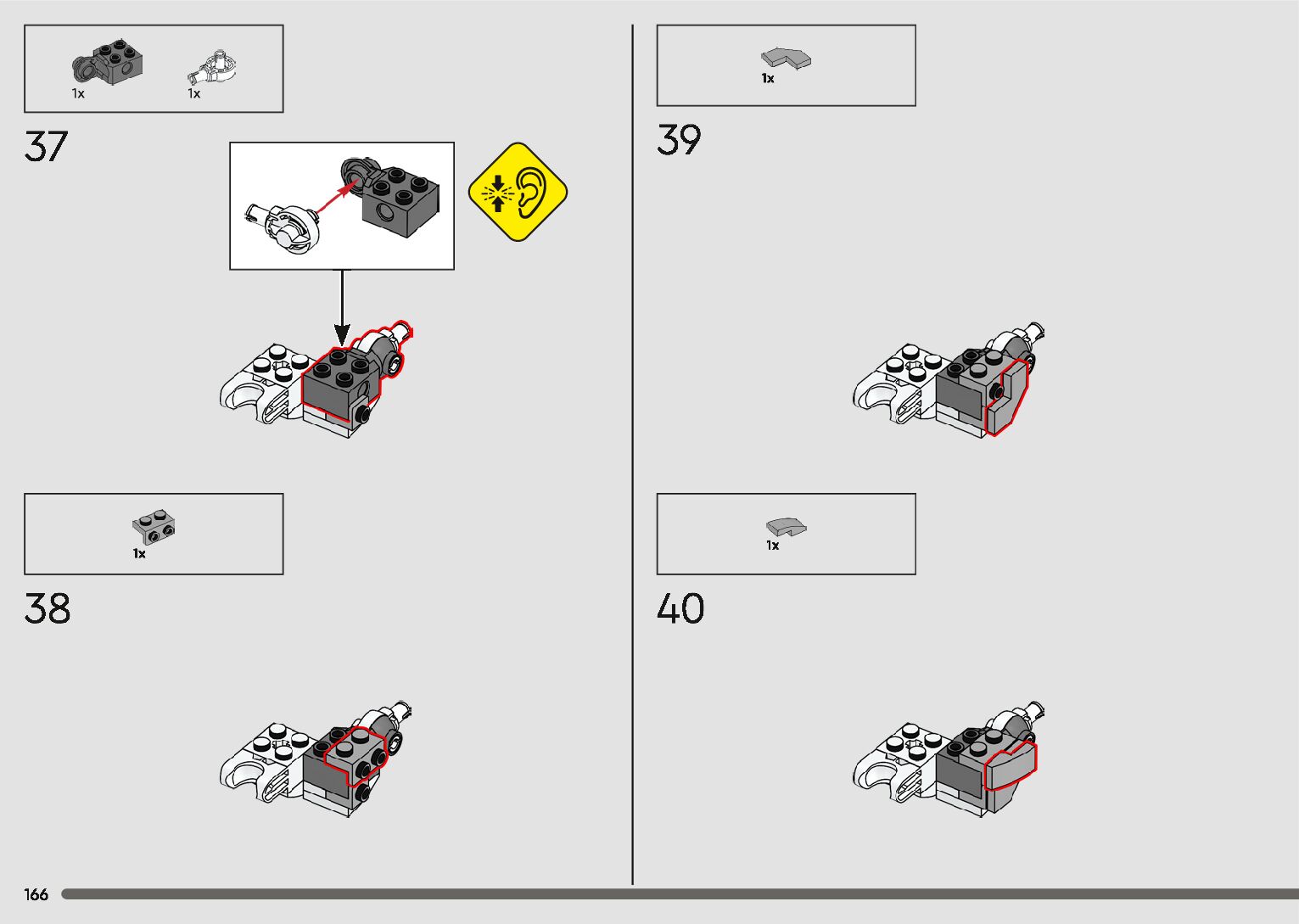 1x 1x

37

1x

38

1x

39

1x

40

166