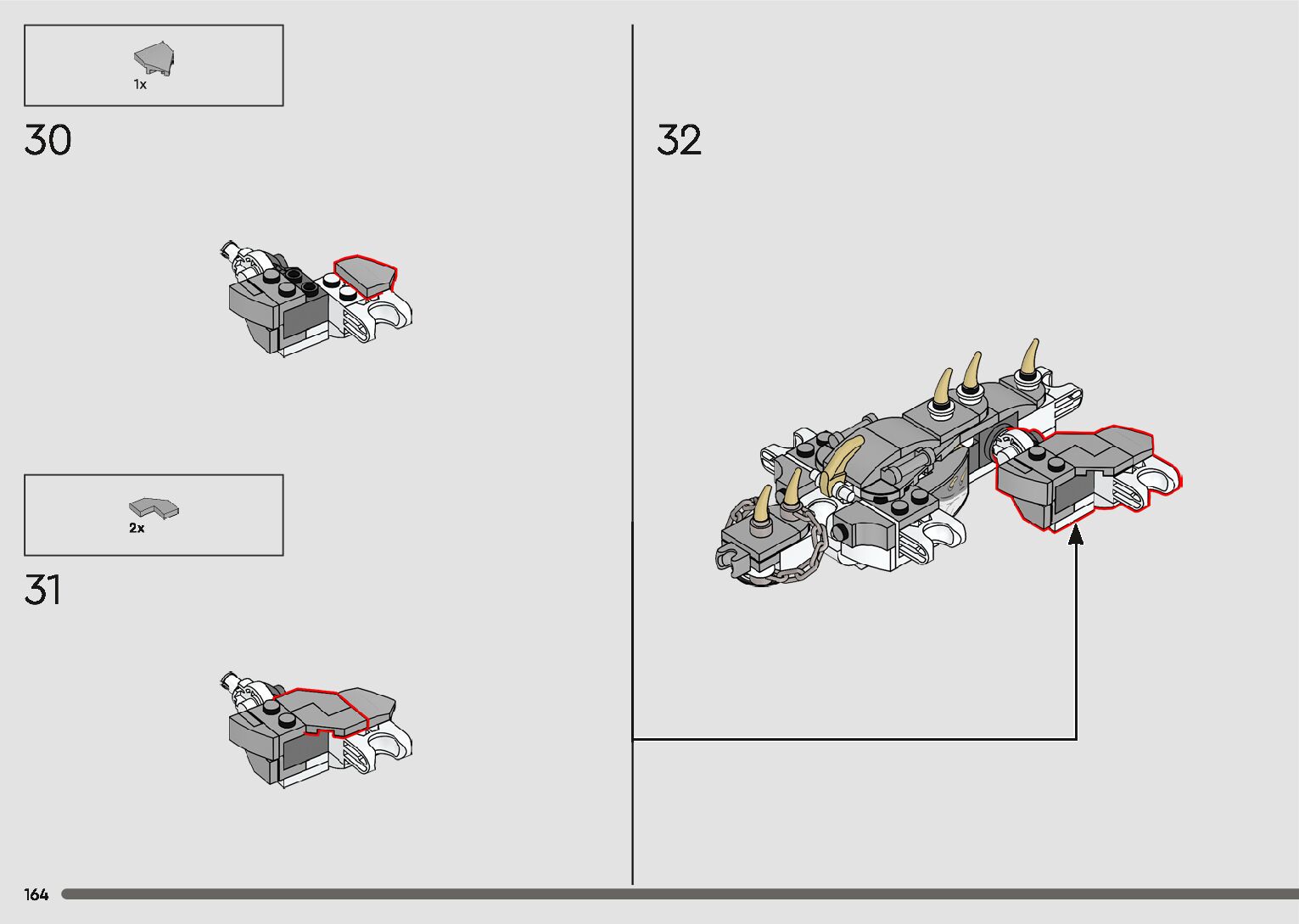 1x

30

2x

31

32

164