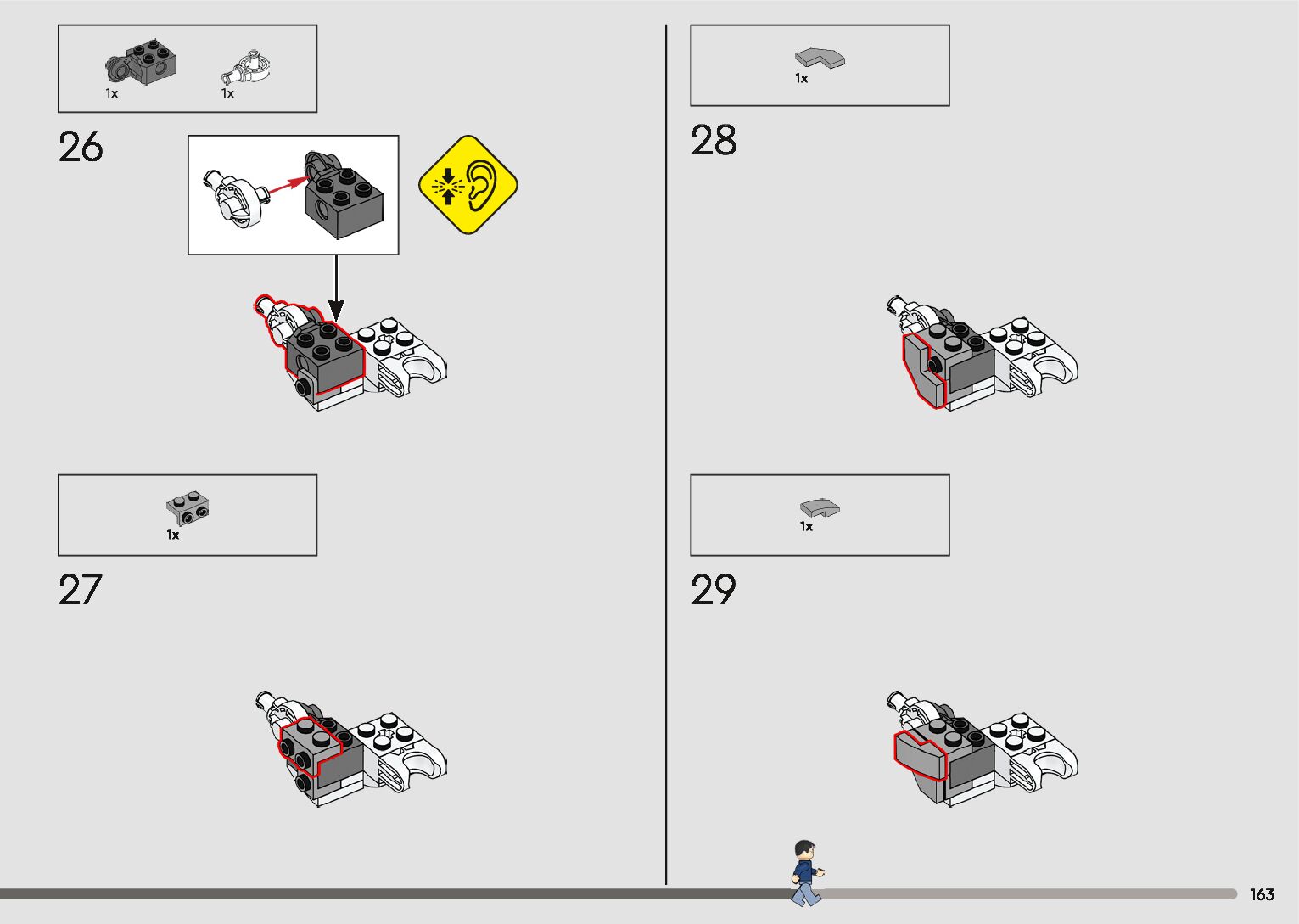 1x 1x

26

1x

27

1x

28

1x

29

163