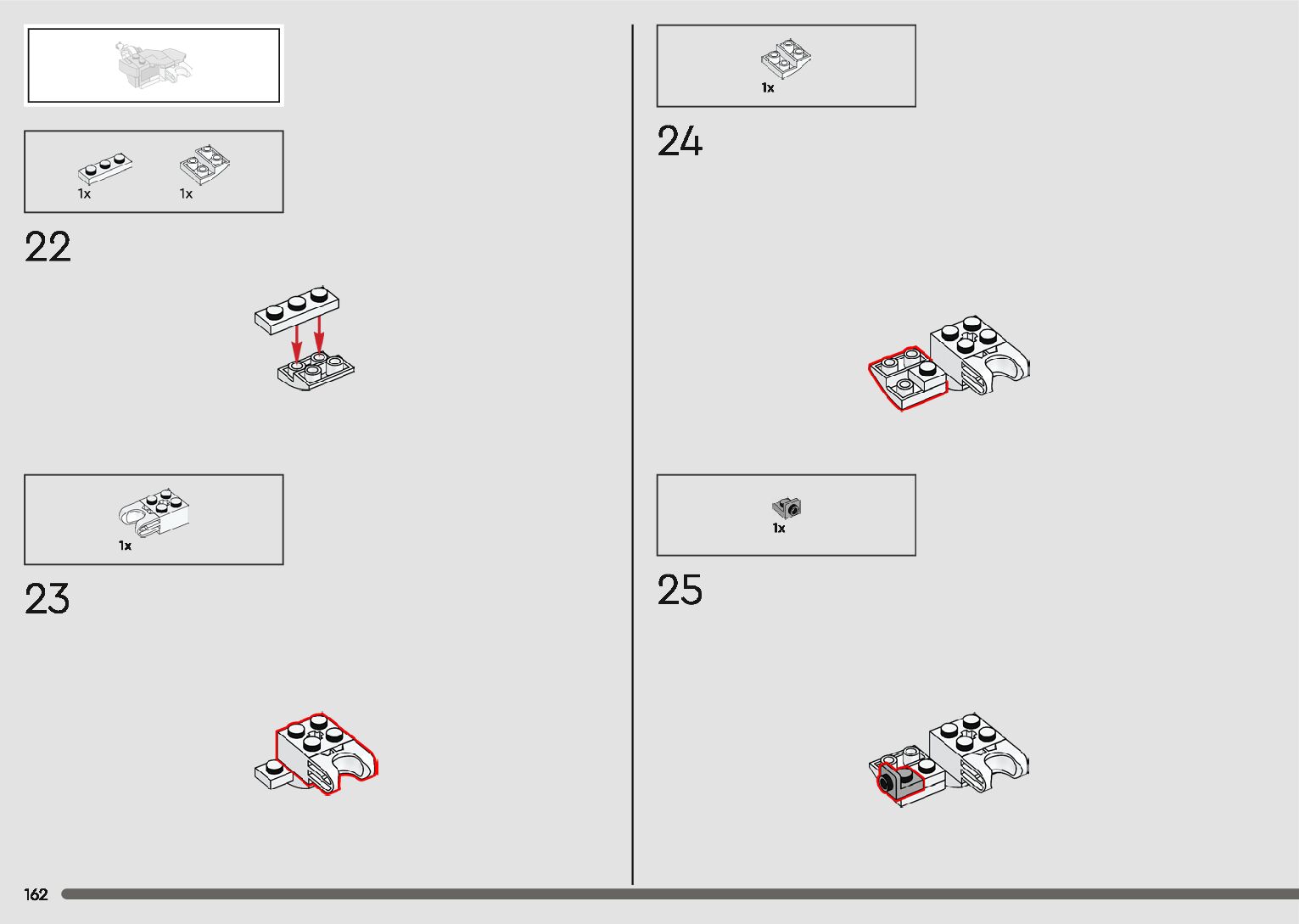 1x

1x

22

1x

23

1x

24

1x

25

162