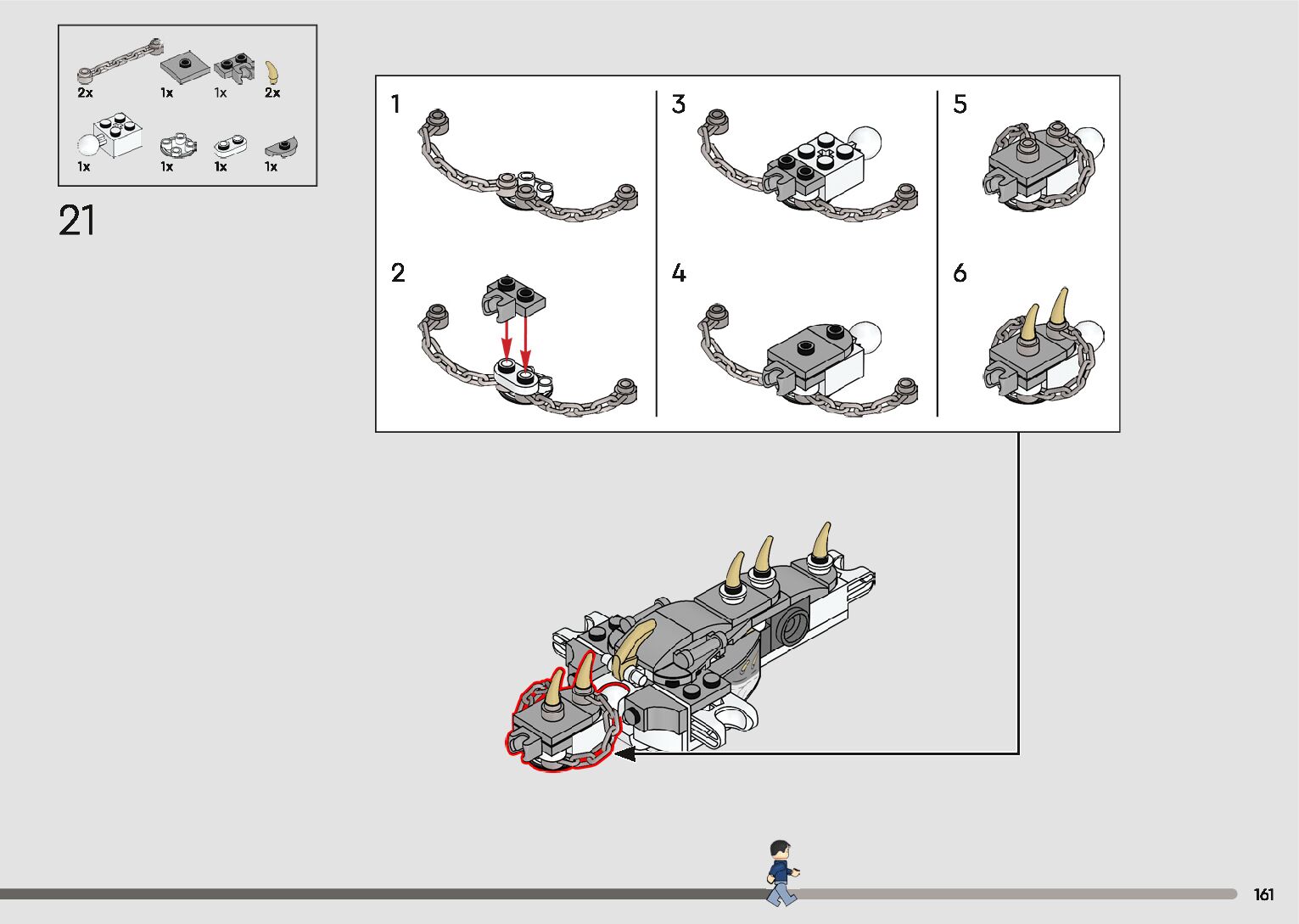 2x 1x 1x 2x

1x 1x 1x 1x

21

1

2

3

4

5

6

161