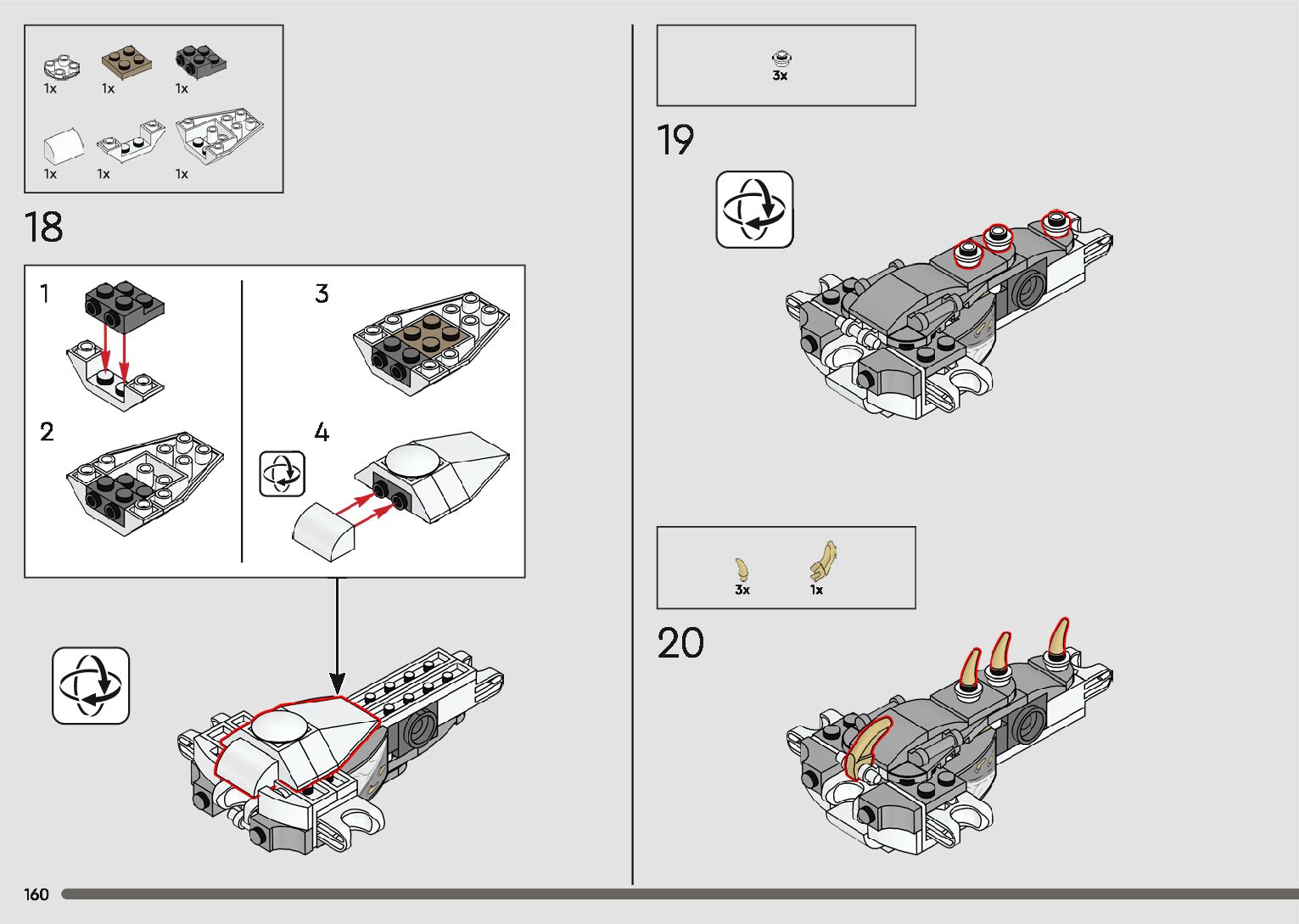 1x 1x 1x

1x 1x 1x

18

1

2

3

4

3x

19

3x 1x

20

160