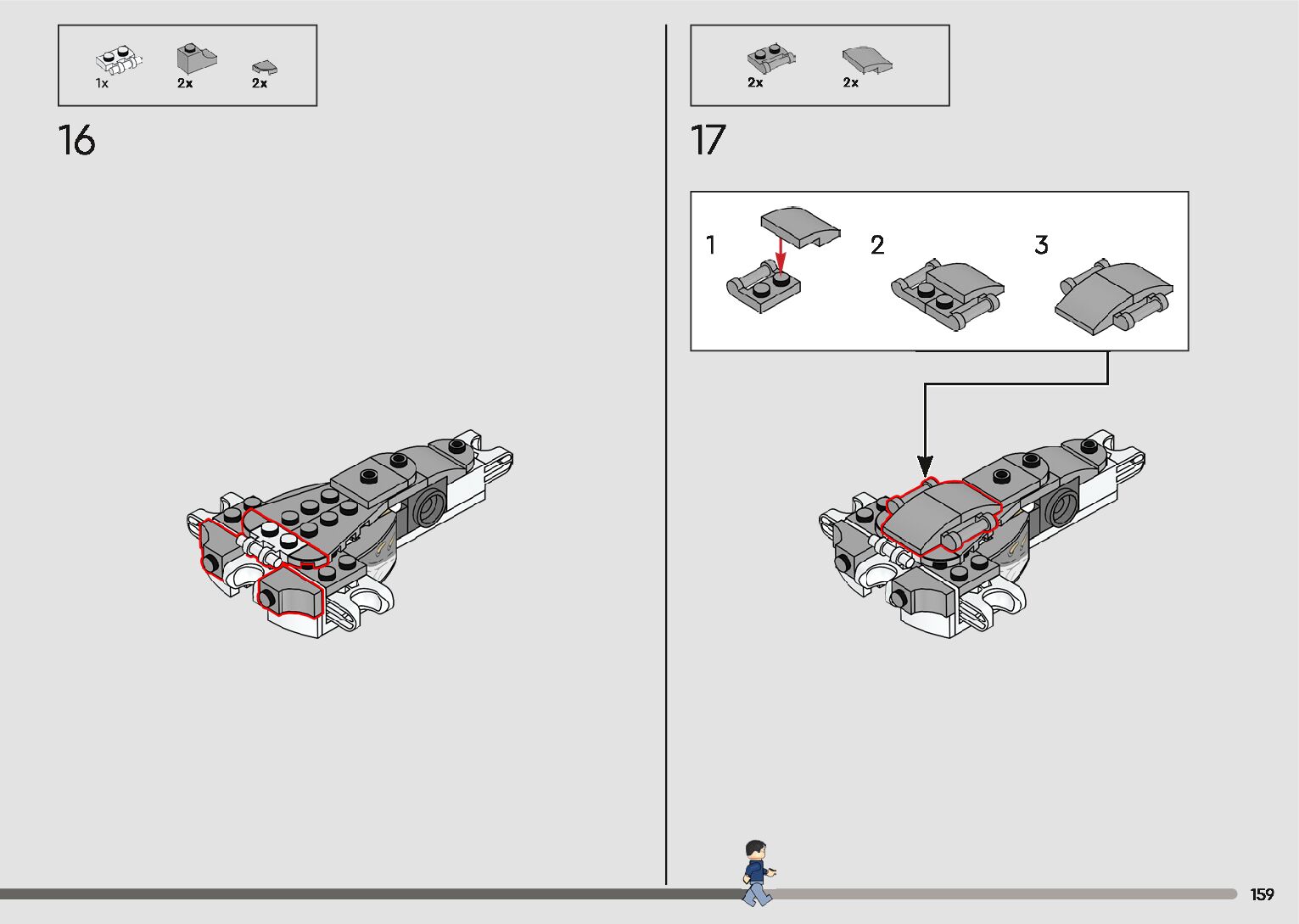 1x 2x 2x

16

2x 2x

17

1

2

3

159