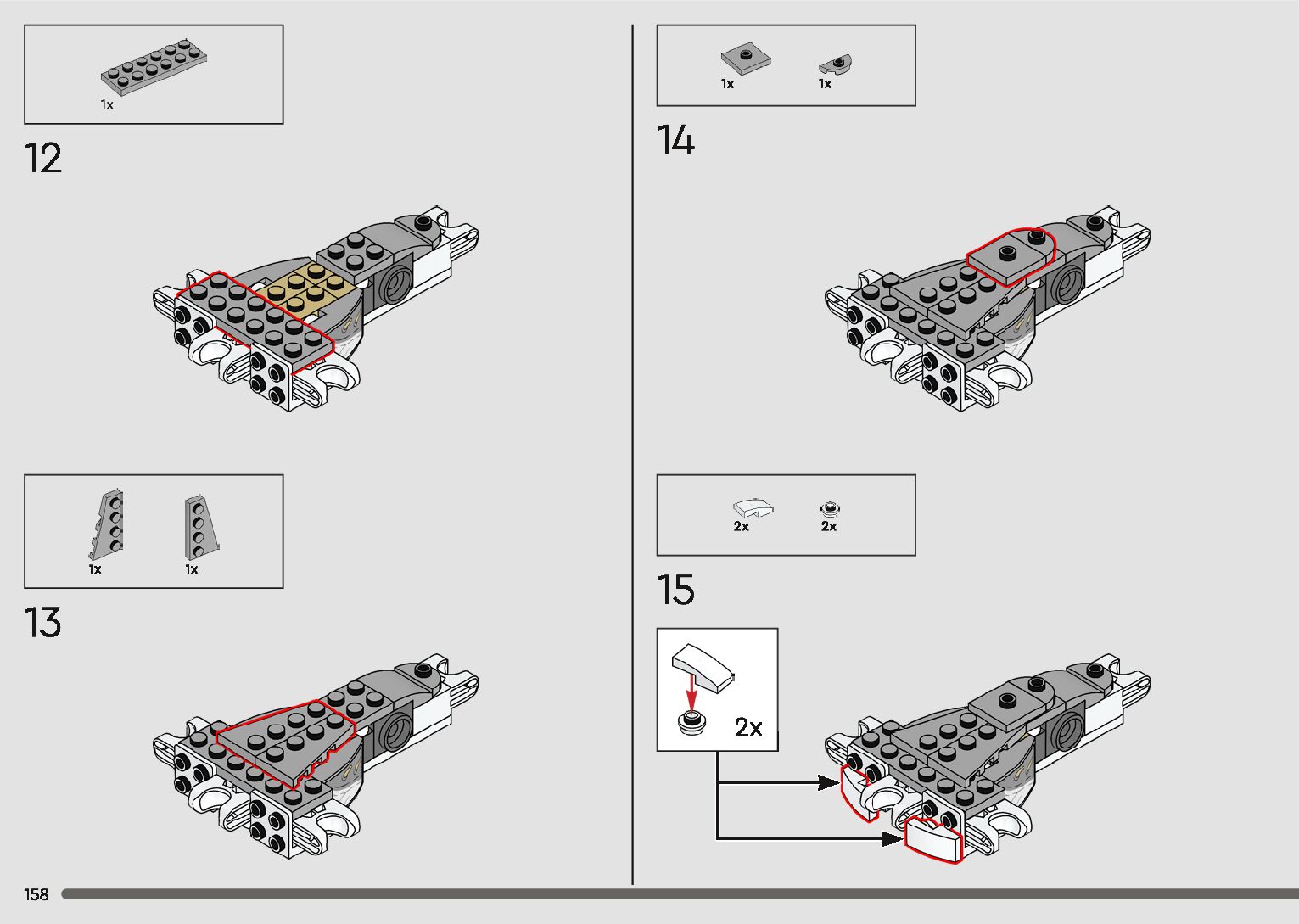 1x

12

1x 1x

13

1x 1x

14

2x 2x

15

2x

158