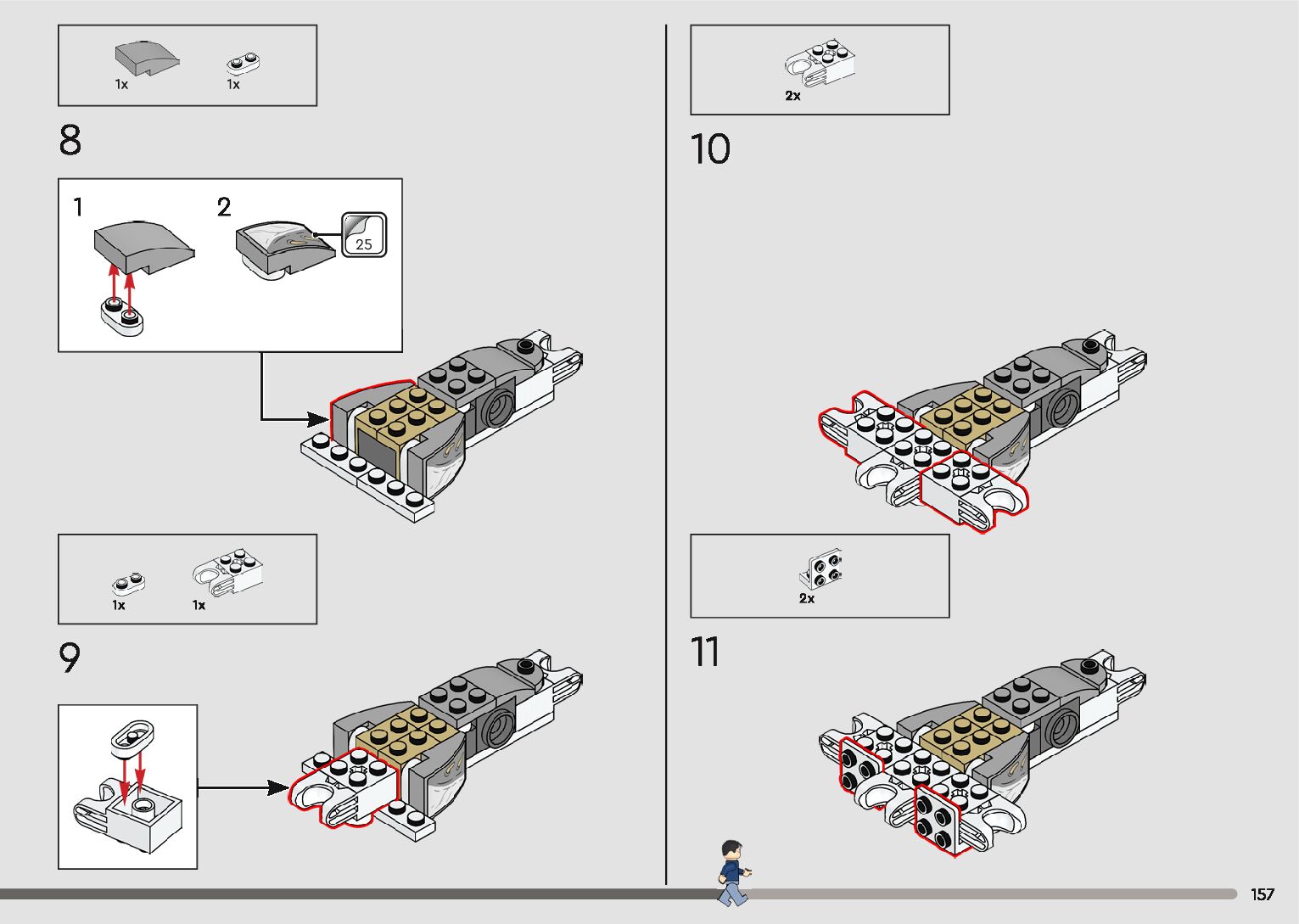 1x 1x

8

1 2

25

1x 1x

9

2x

10

2x

11

157