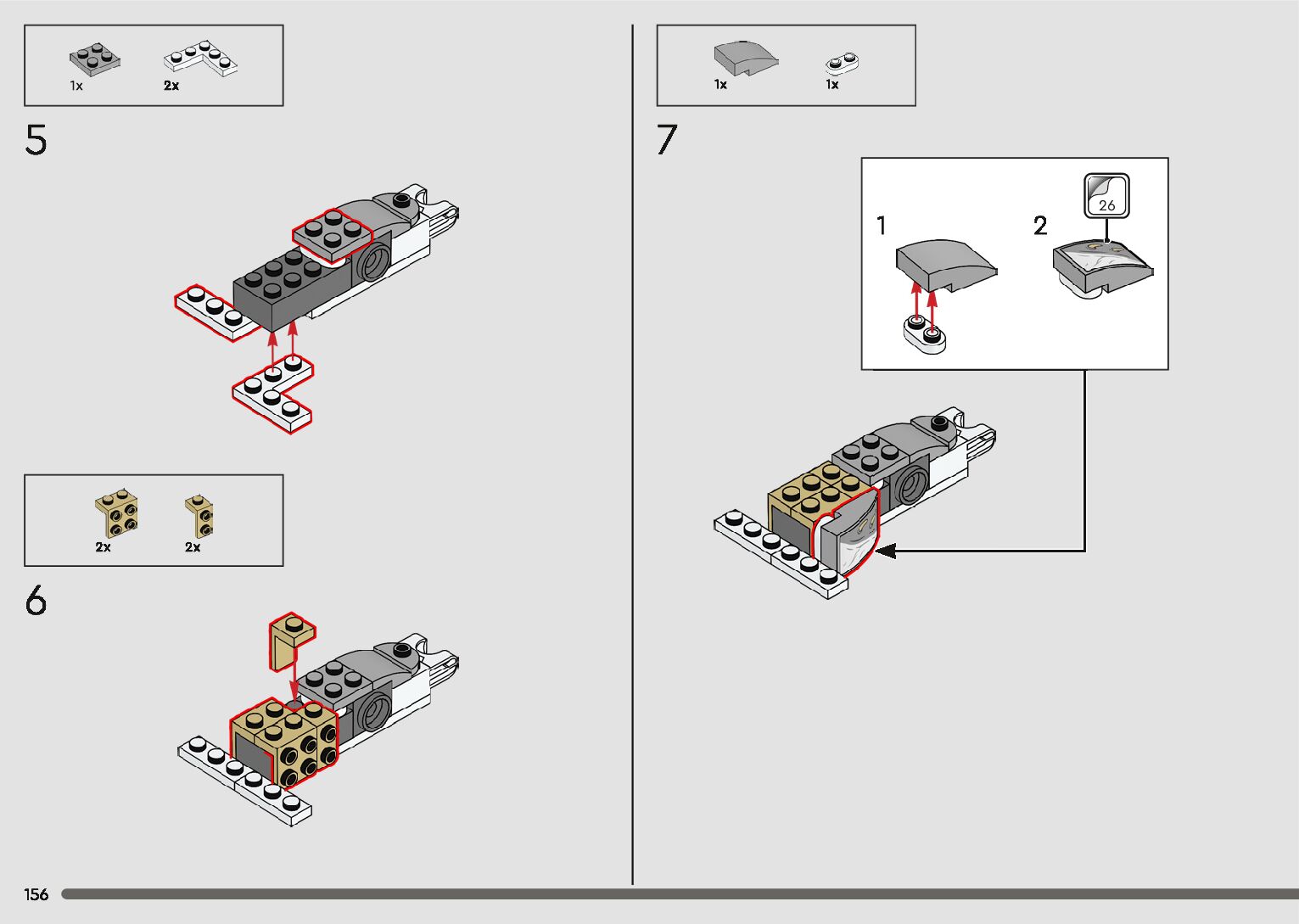 1x 2x

5

2x 2x

6

1x 1x

7

1

2

26

156