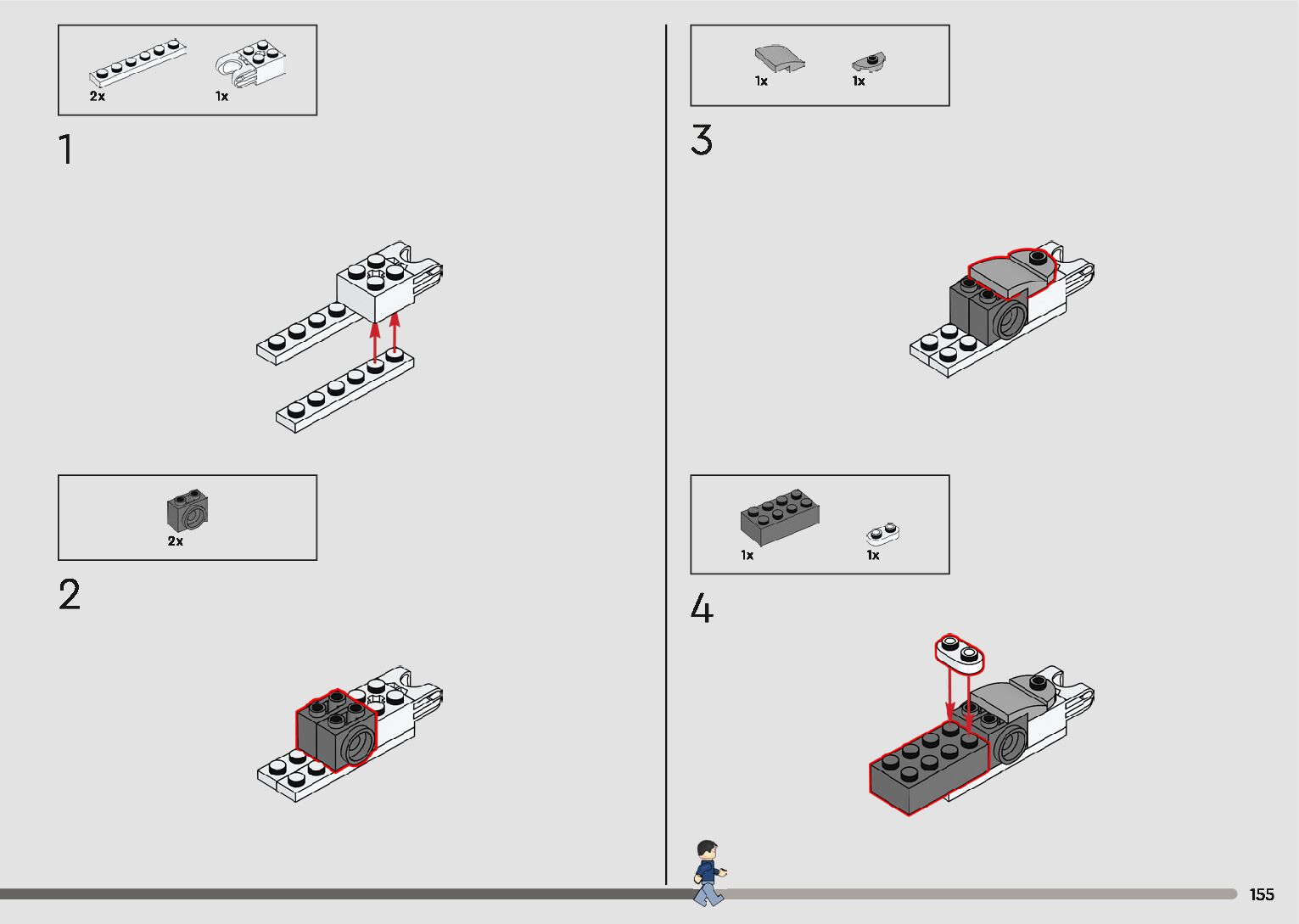 2x
1x

1

2x

2

1x
1x

3

1x
1x

4

155