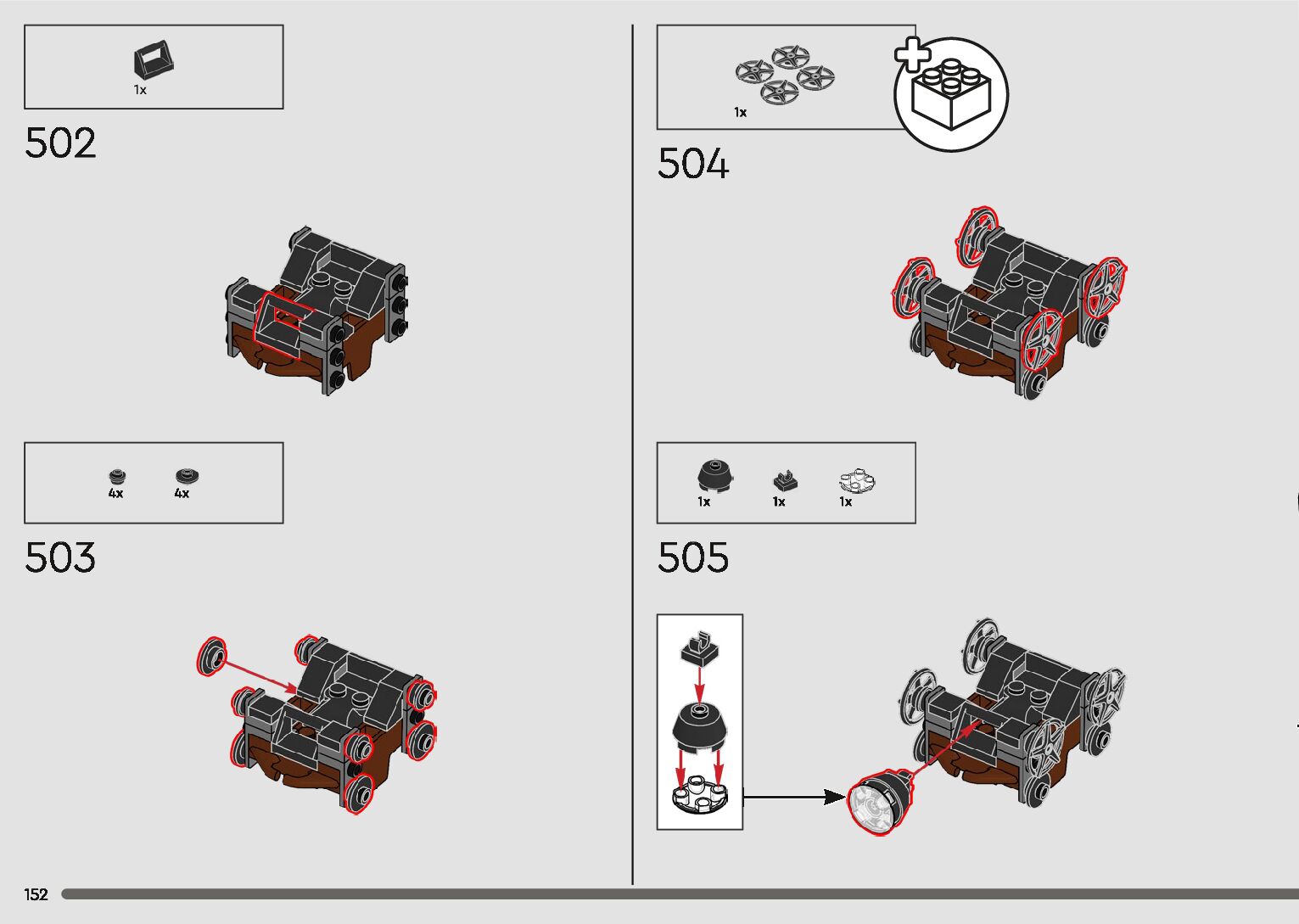 1x

502

4x 4x

503

1x

504

1x 1x 1x

505

152