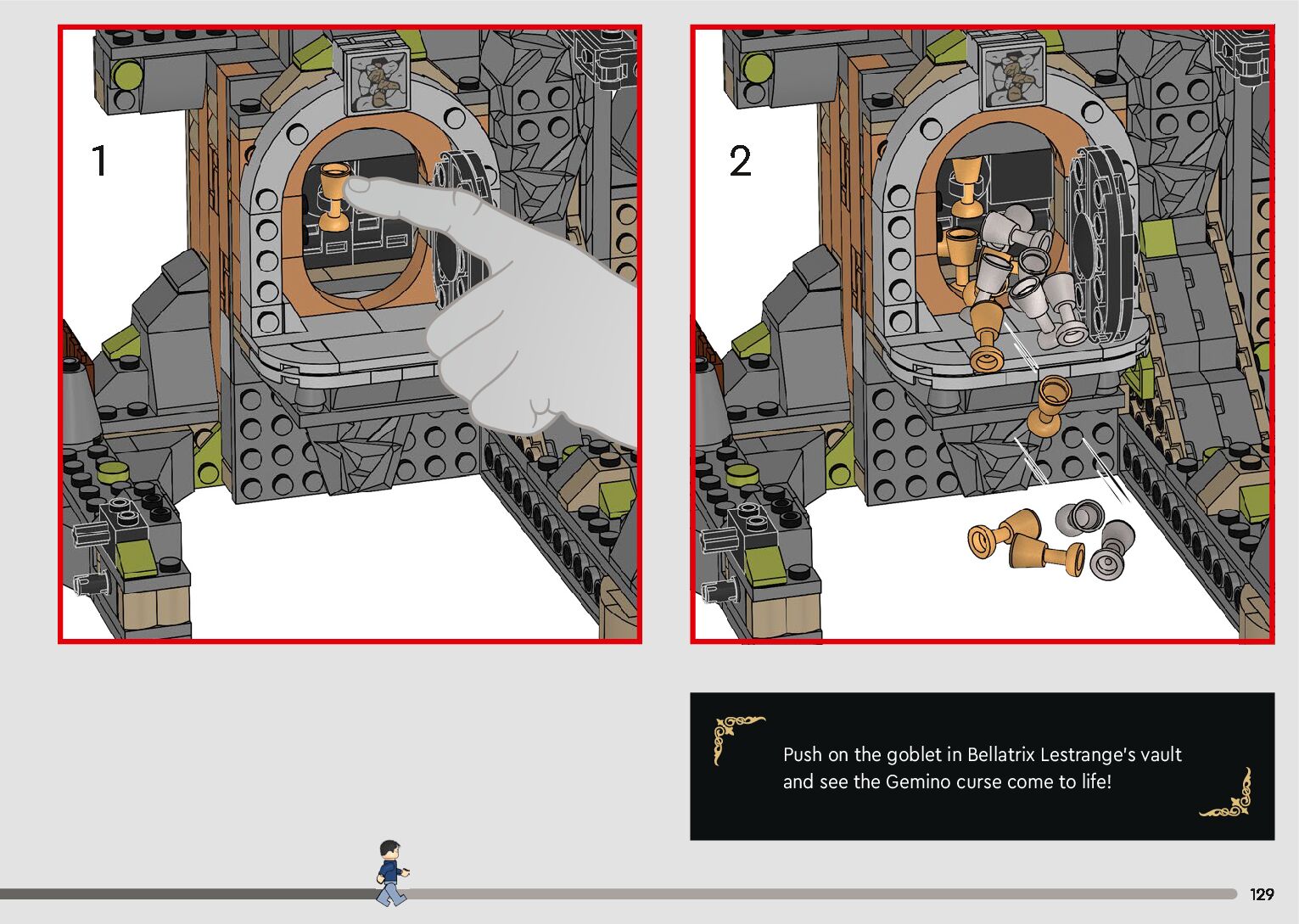 1

2

Push on the goblet in Bellatrix Lestrange's vault and see the Gemino curse come to life!

129