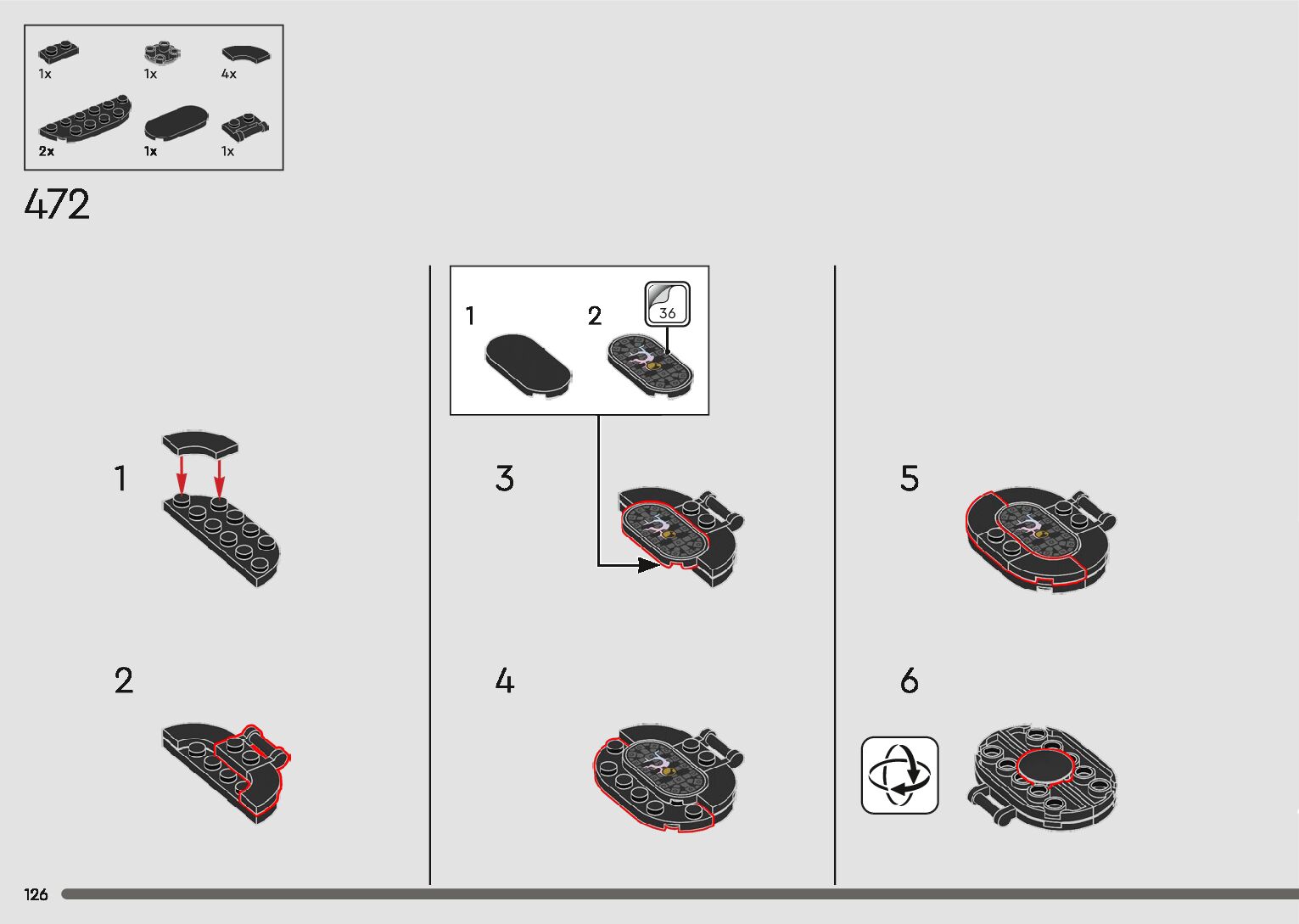 1x 1x 4x
2x 1x 1x

472

1

2

1 2 36

3

4

5

6

126