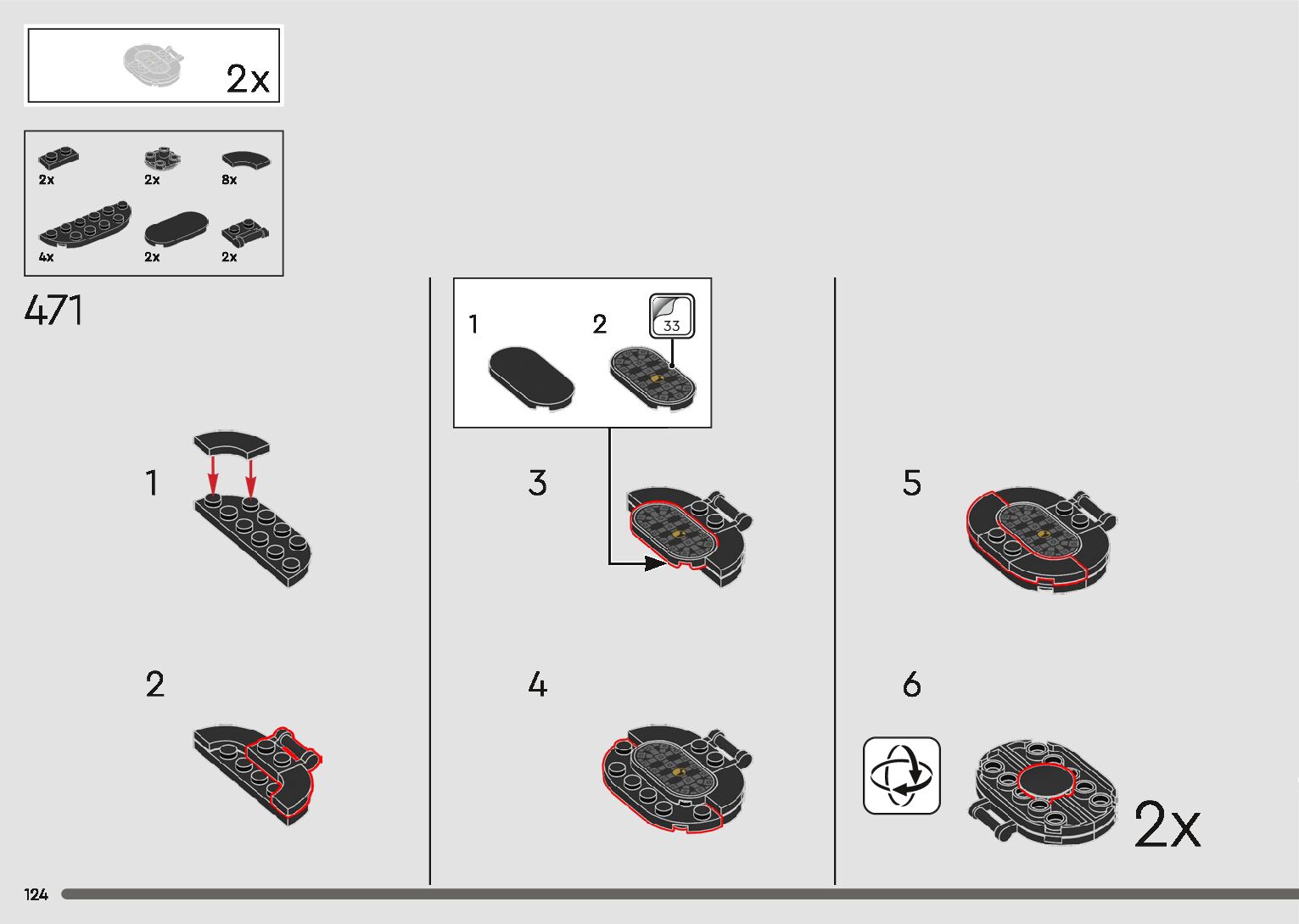 2x

2x
2x
8x
4x
2x
2x

471

1

2

1
2
33

3

4

5

6

2x

124