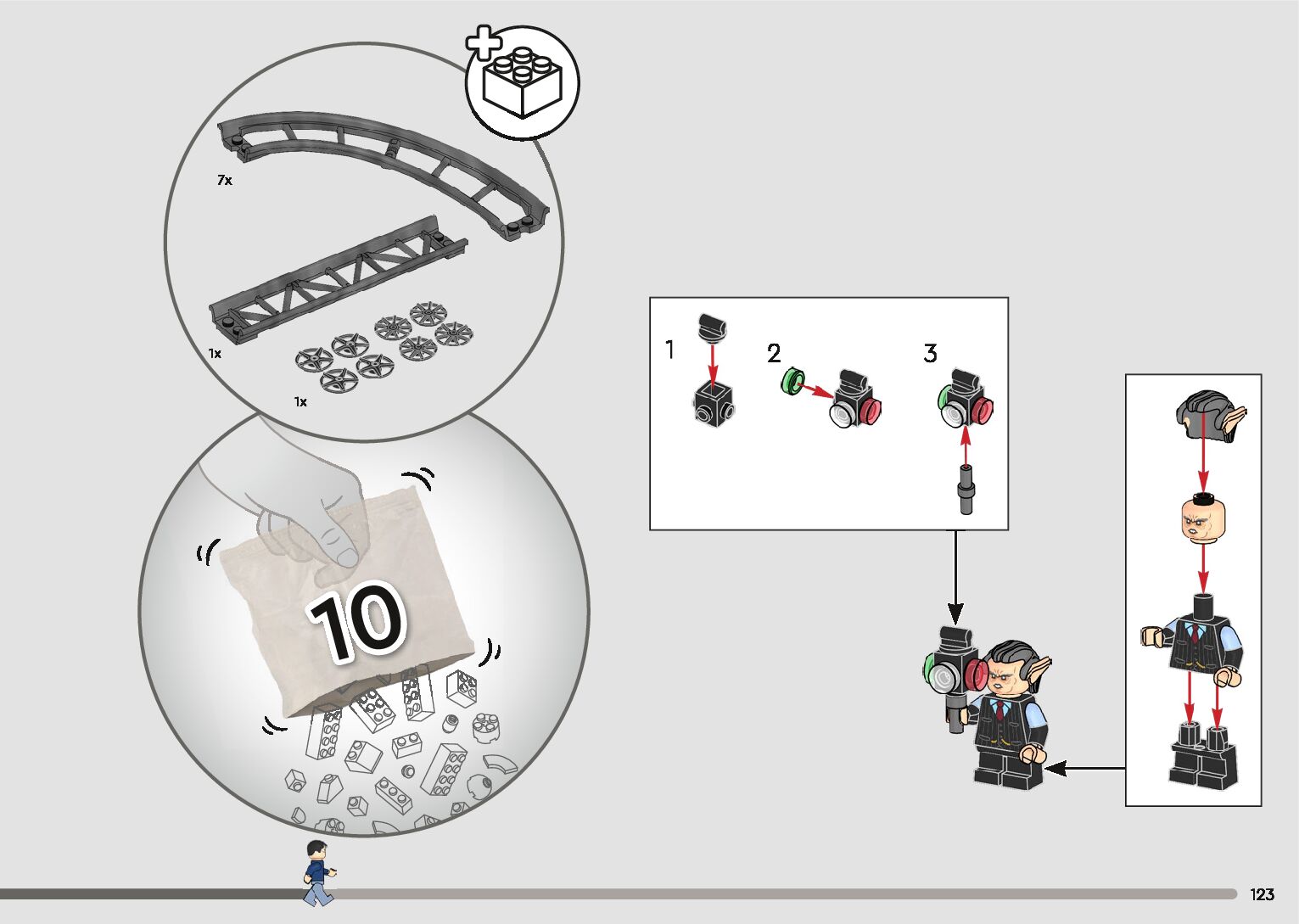 7x

1x

1x

10

1

2

3

123