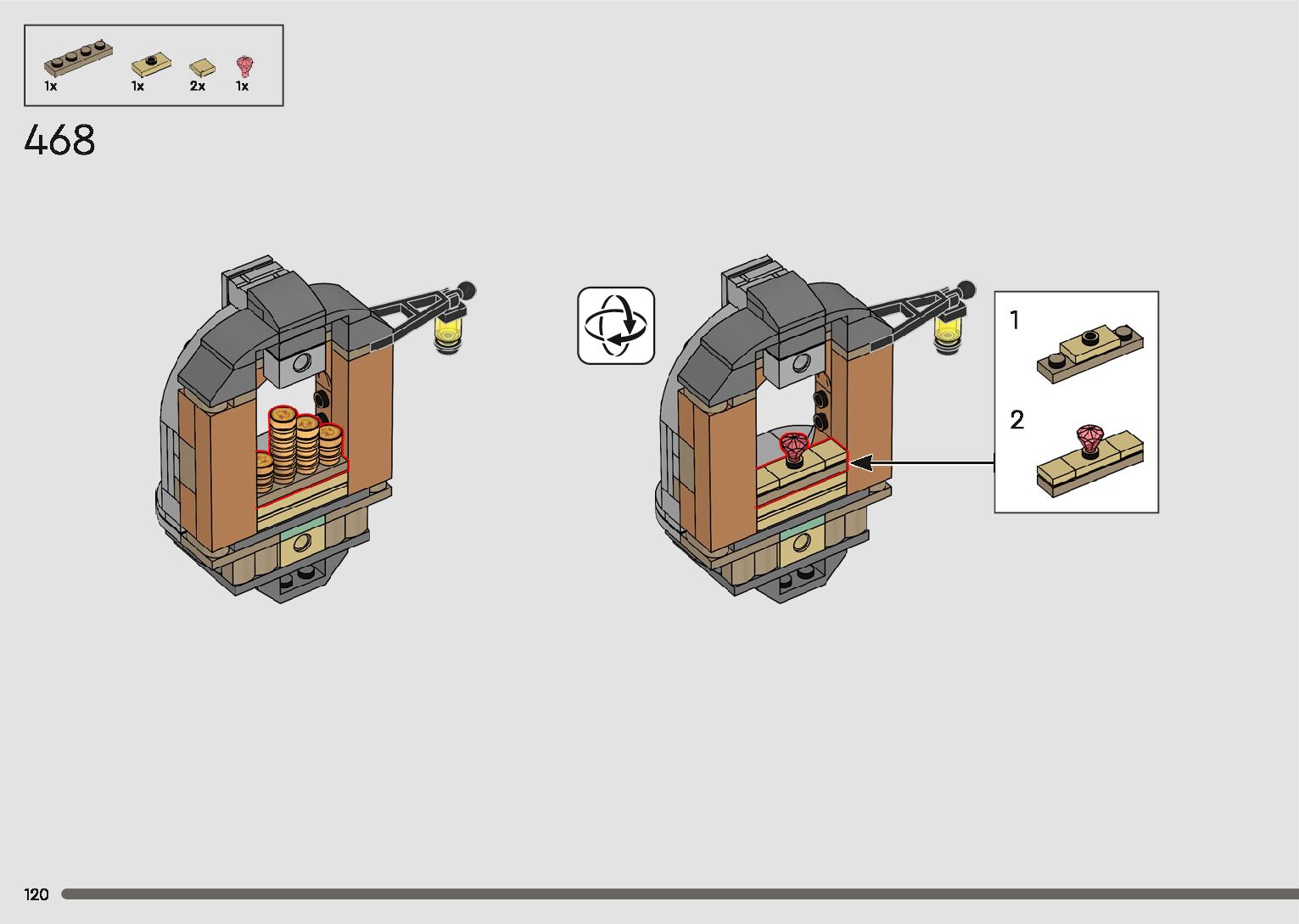 1x 1x 2x 1x

468

1

2

120