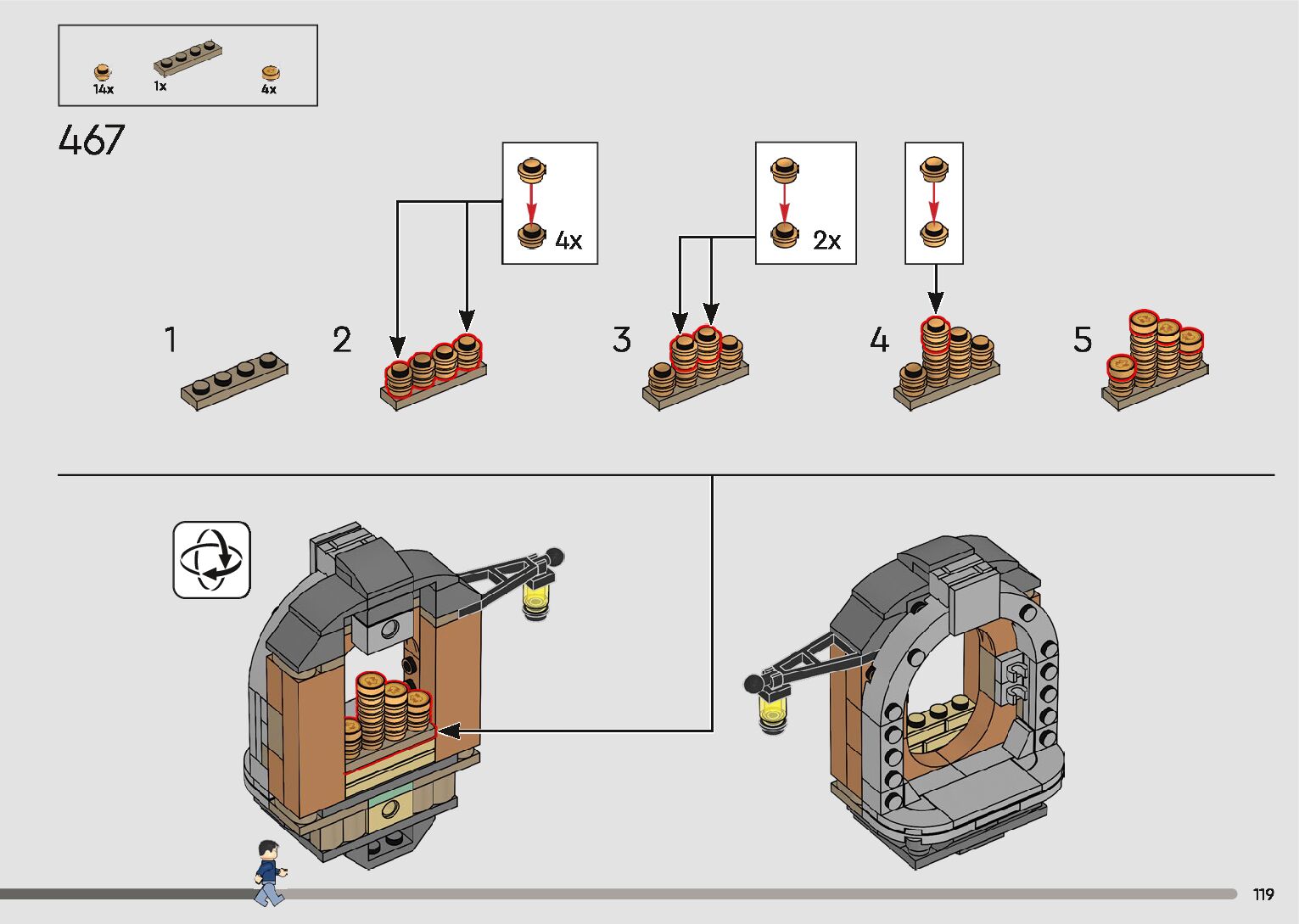 14x 1x 4x

467

4x

2x

1

2

3

4

5

119