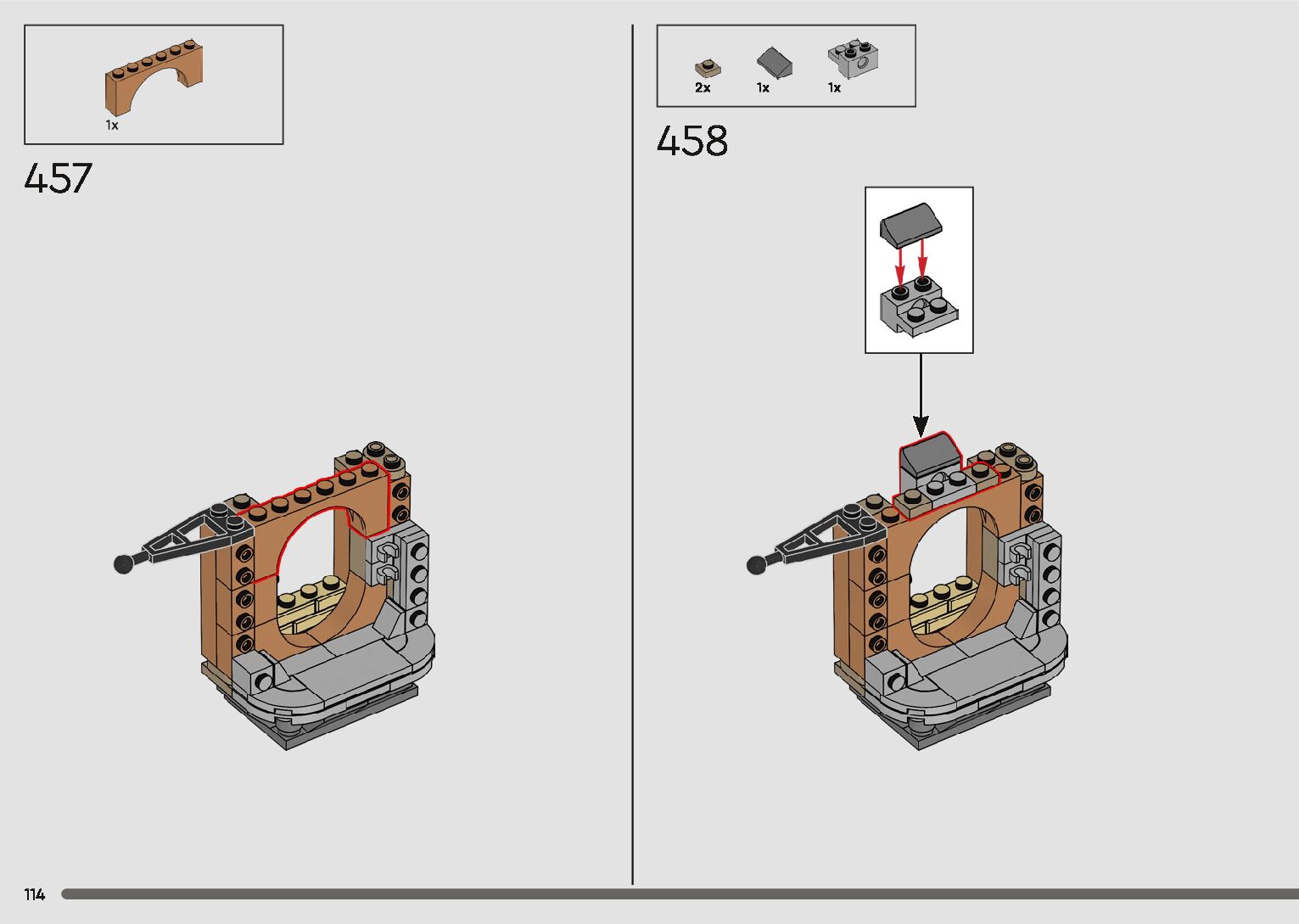 1x

457

2x 1x 1x

458

114