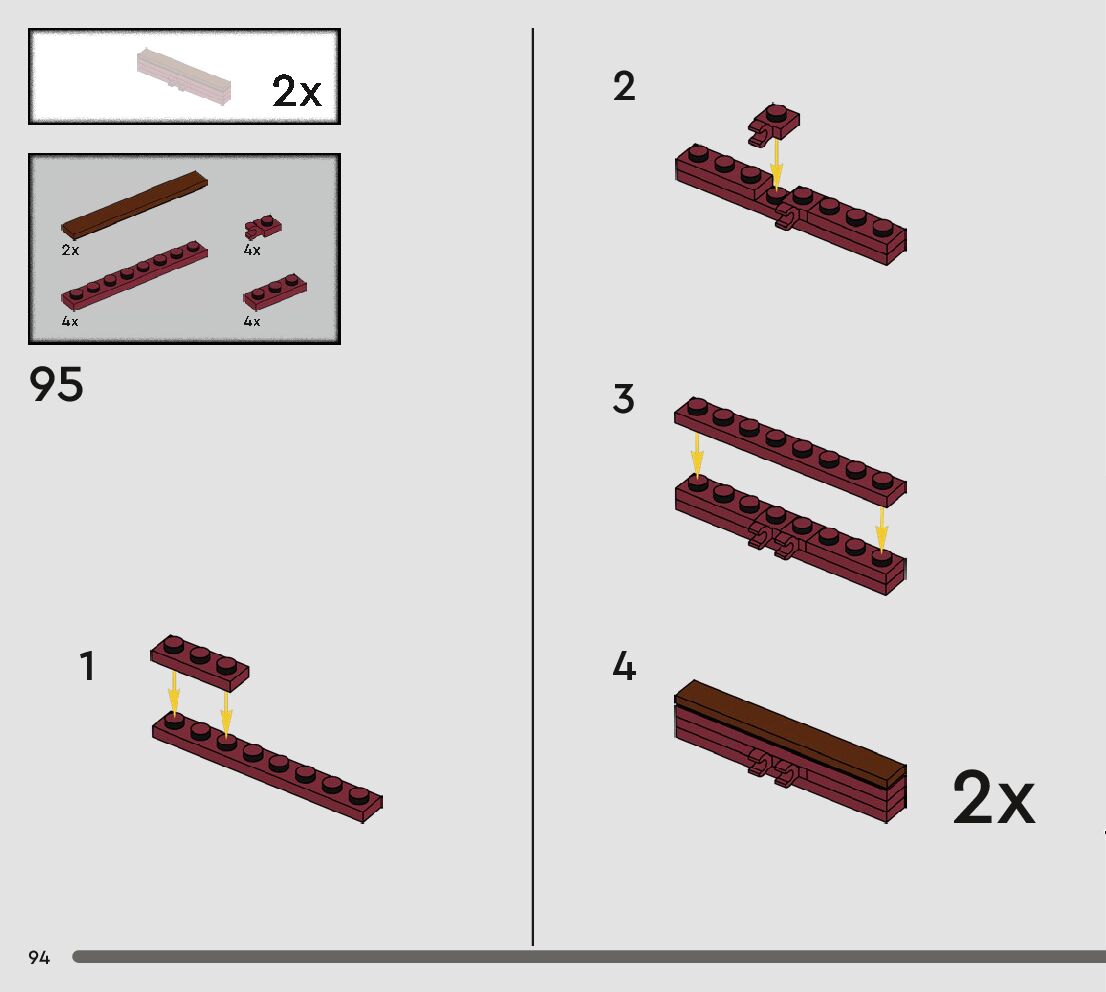 2x

2x
4x
4x
4x

95

1

2

3

4

2x

94