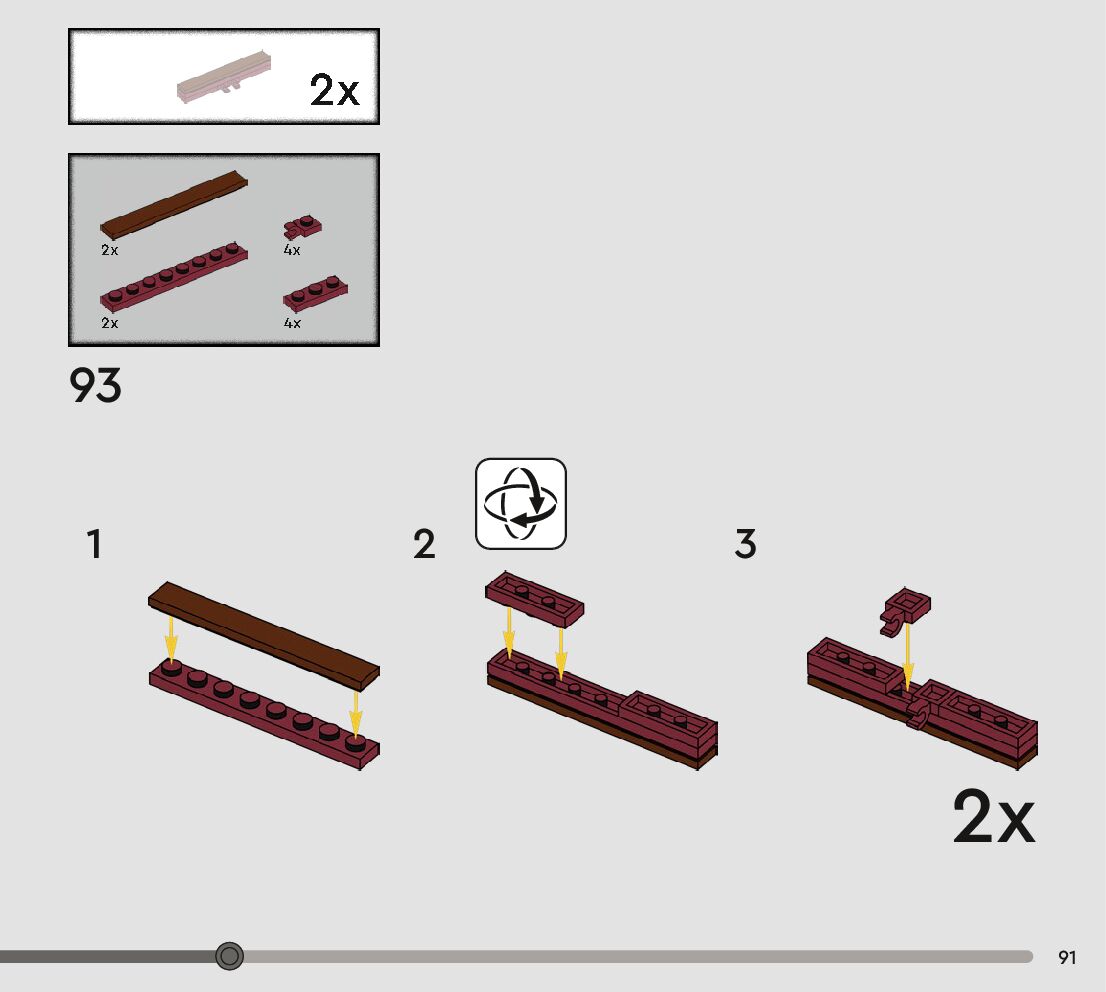 2x

2x
4x
2x
4x

93

1
2
3

2x

91