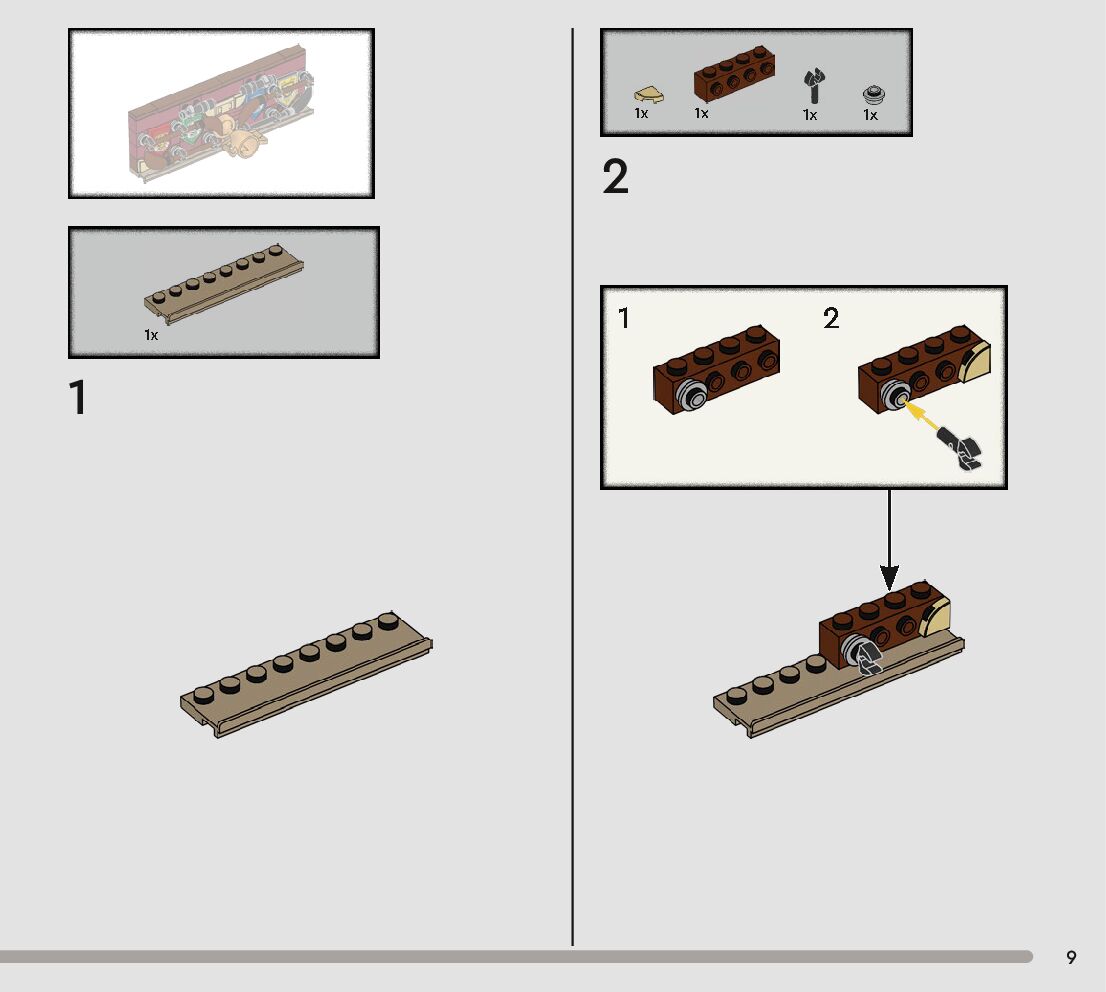 1x

1

1x 1x 1x 1x

2

1 2

9