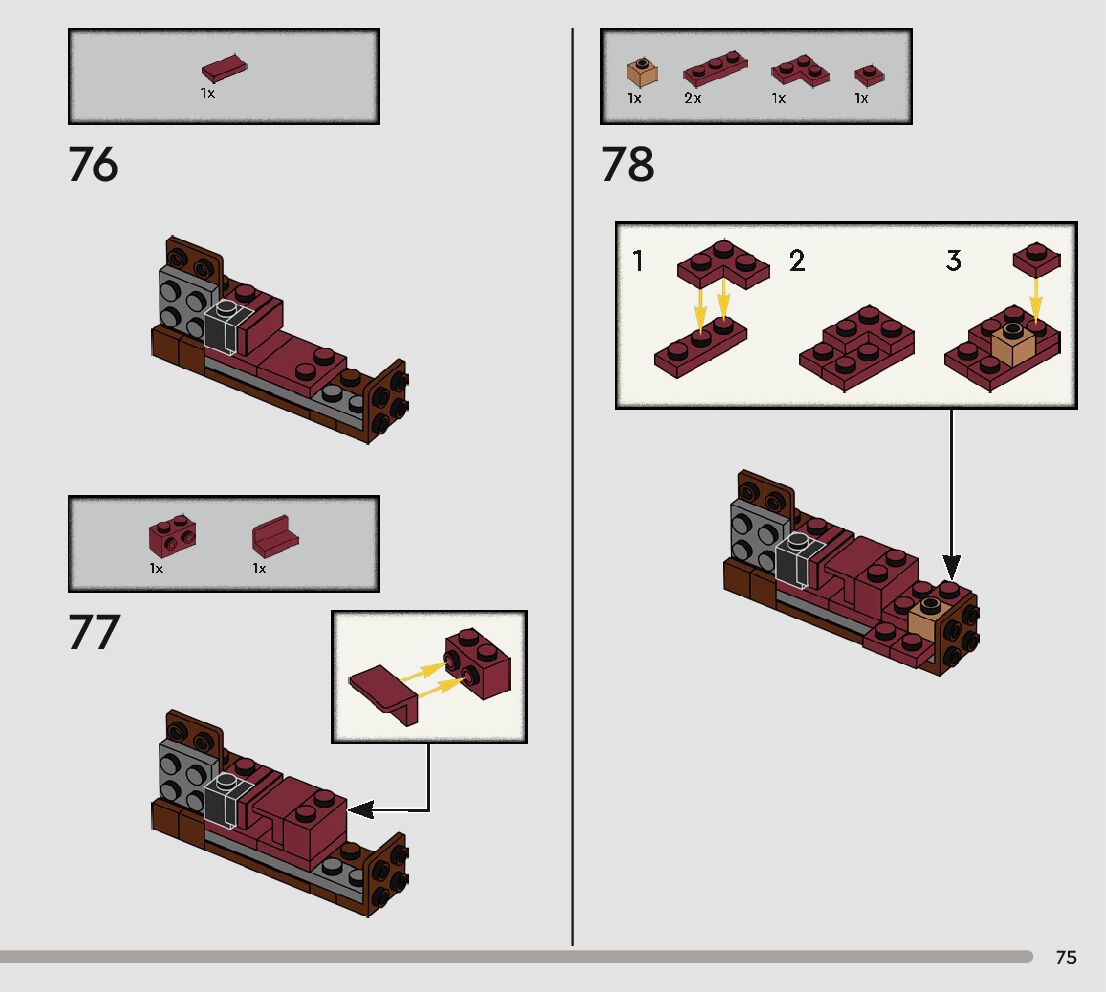 1x

76

1x 1x

77

1x 2x 1x 1x

78

1 2 3

75