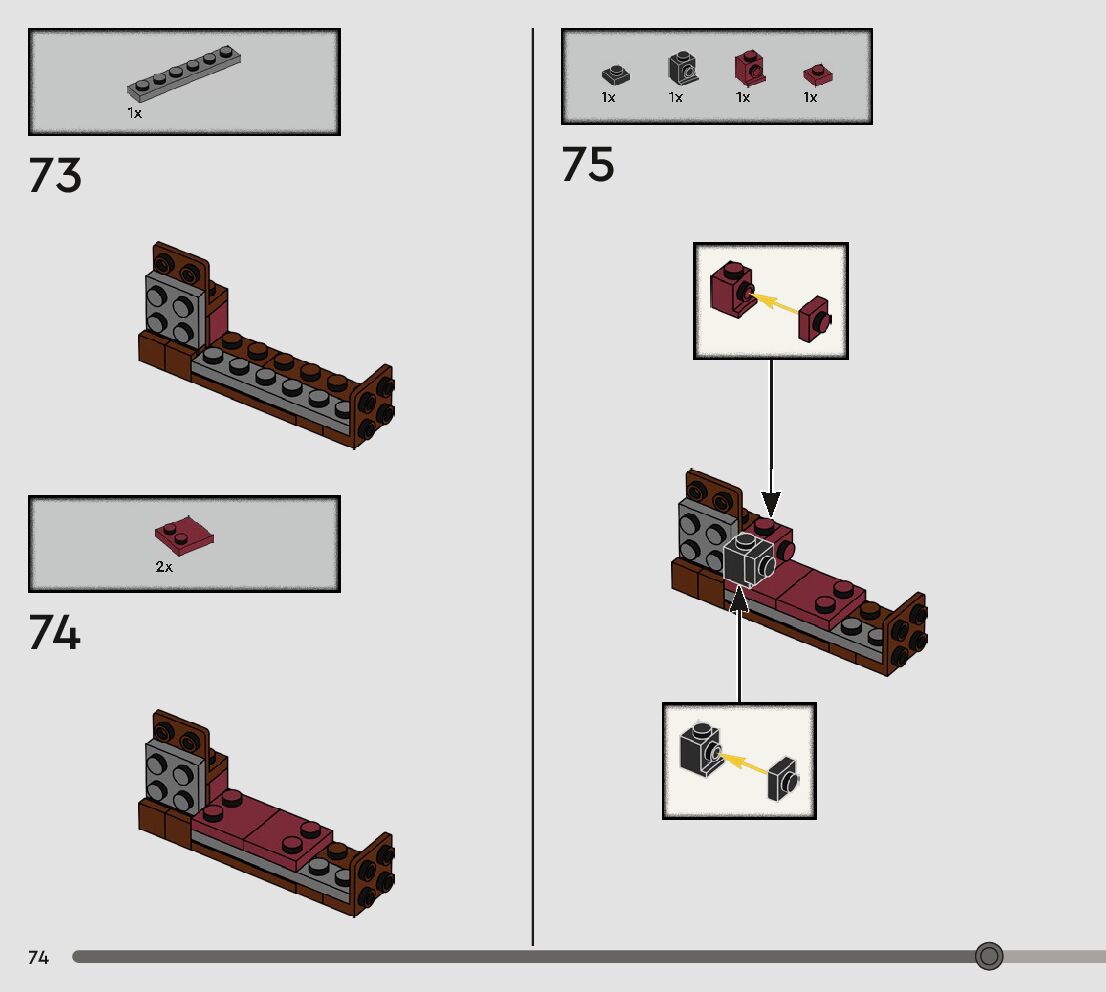 1x

73

2x

74

1x 1x 1x 1x

75

74