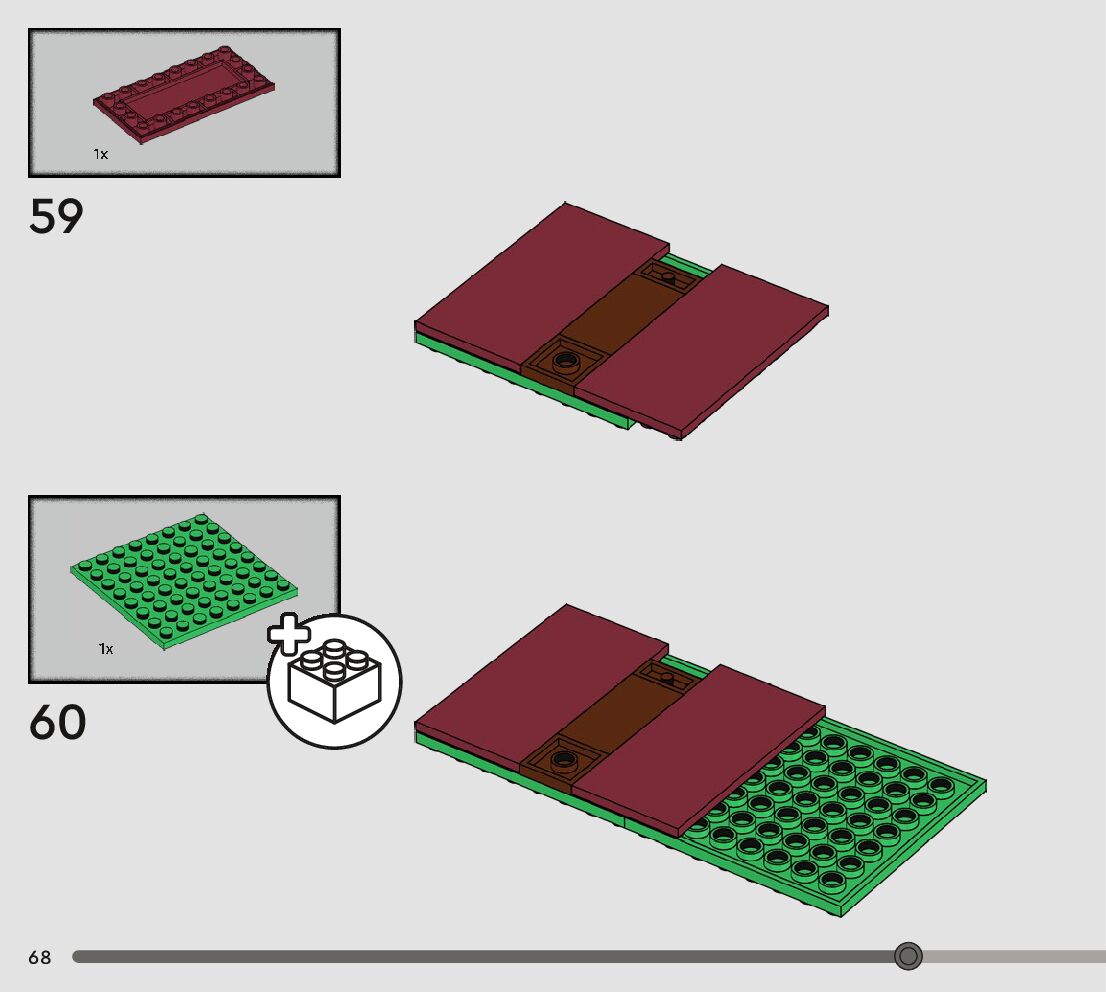 1x

59

1x

60

68