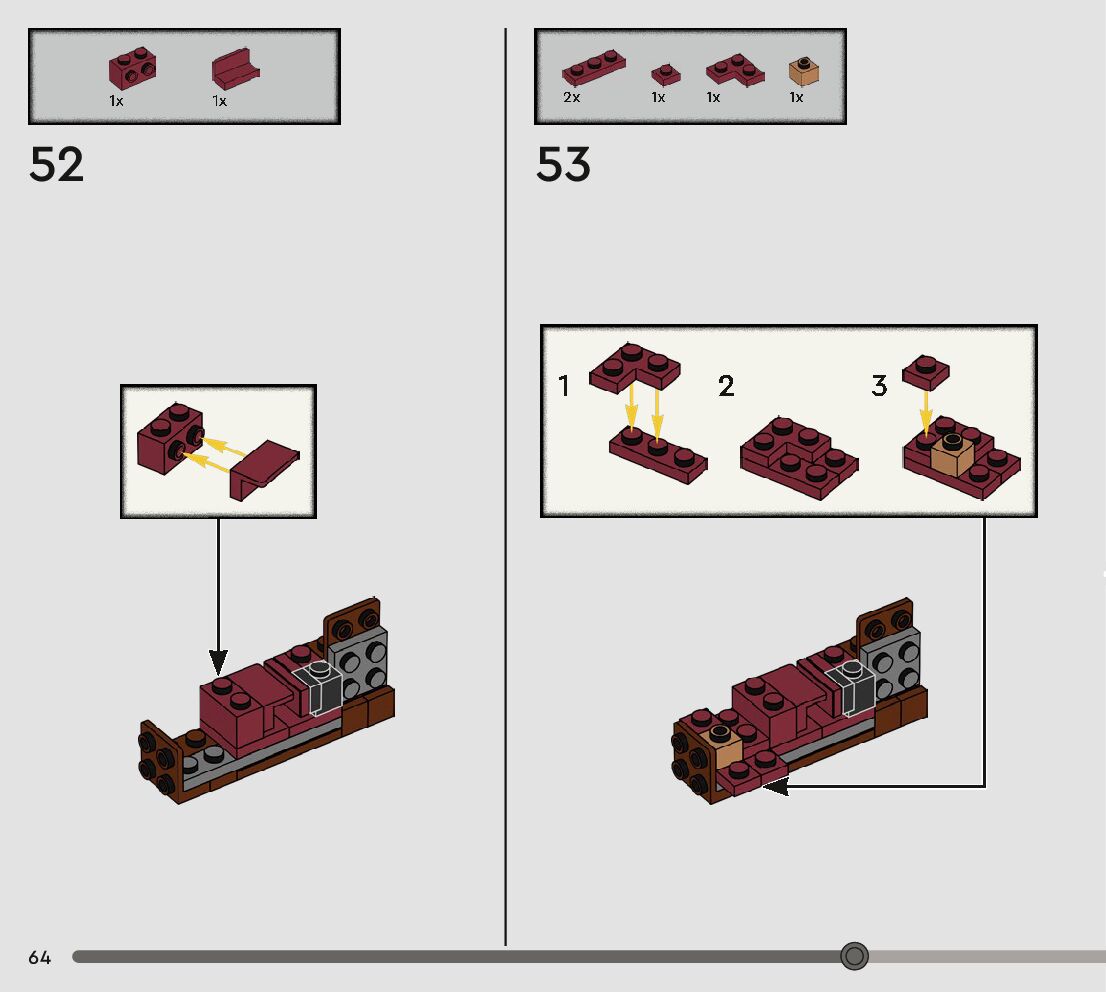 1x 1x

52

2x 1x 1x 1x

53

1

2

3

64