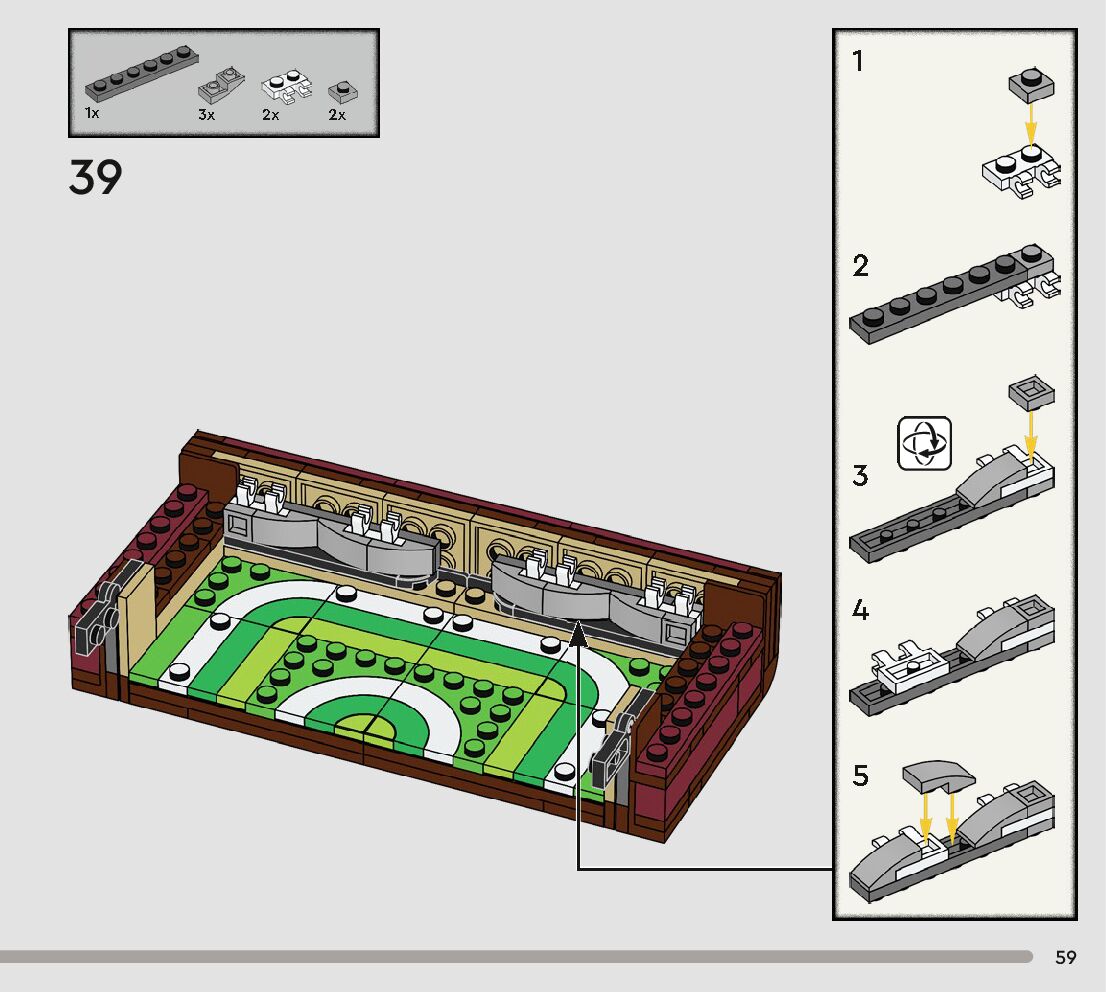 1x
3x
2x
2x

39

1

2

3

4

5

59