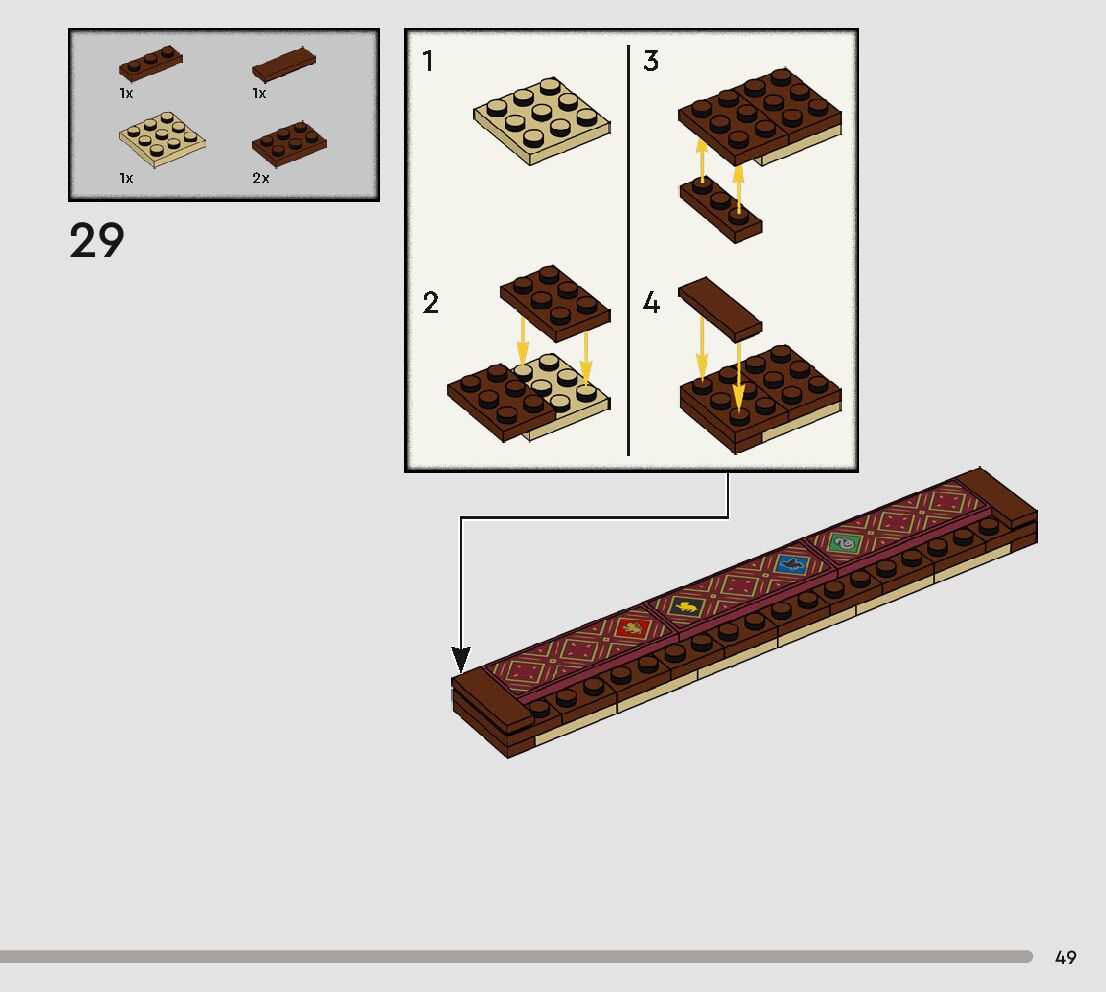 1x
1x
1x
2x

29

1
2
3
4

49