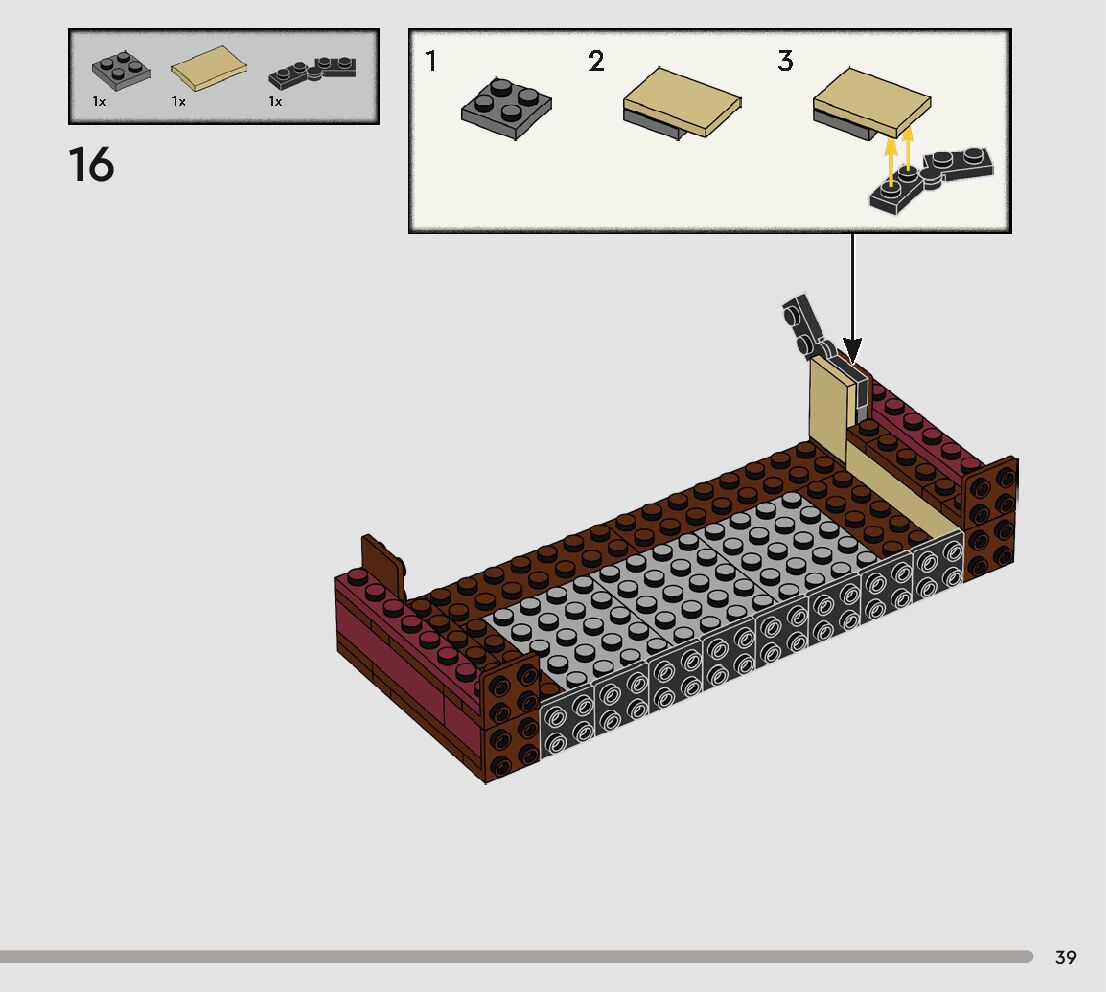 1x 1x 1x

16

1 2 3

39