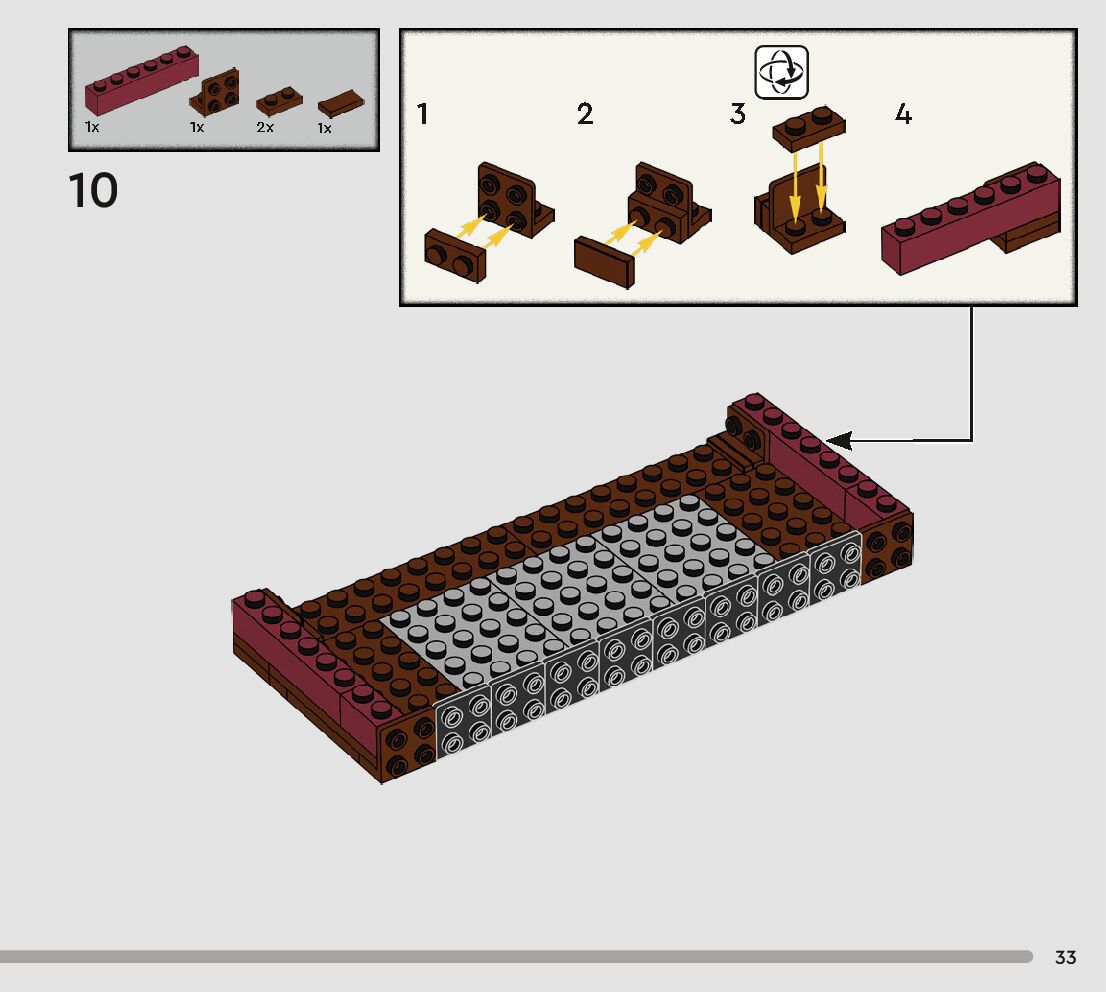 1x 1x 2x 1x

10

1 2 3 4

33