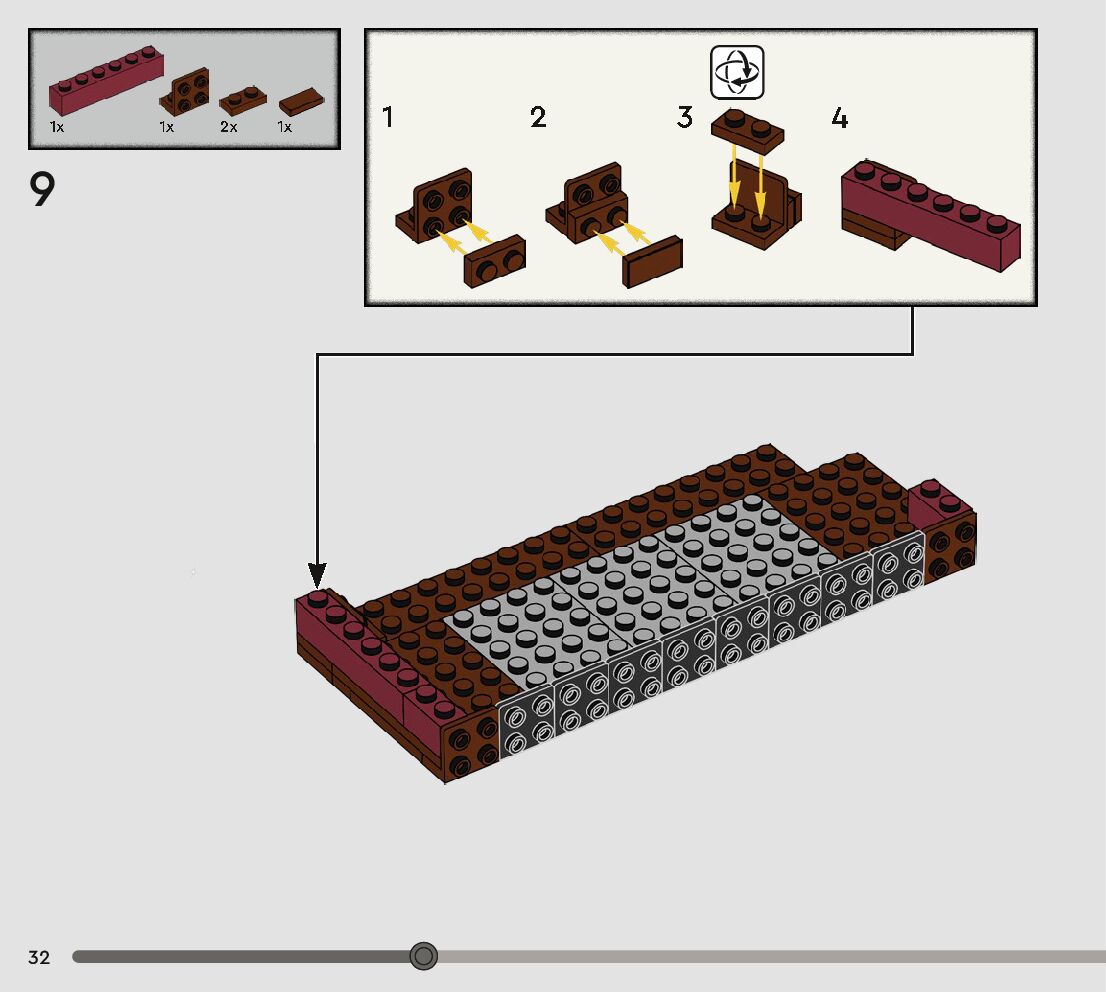 1x 1x 2x 1x

9

1

2

3

4

32