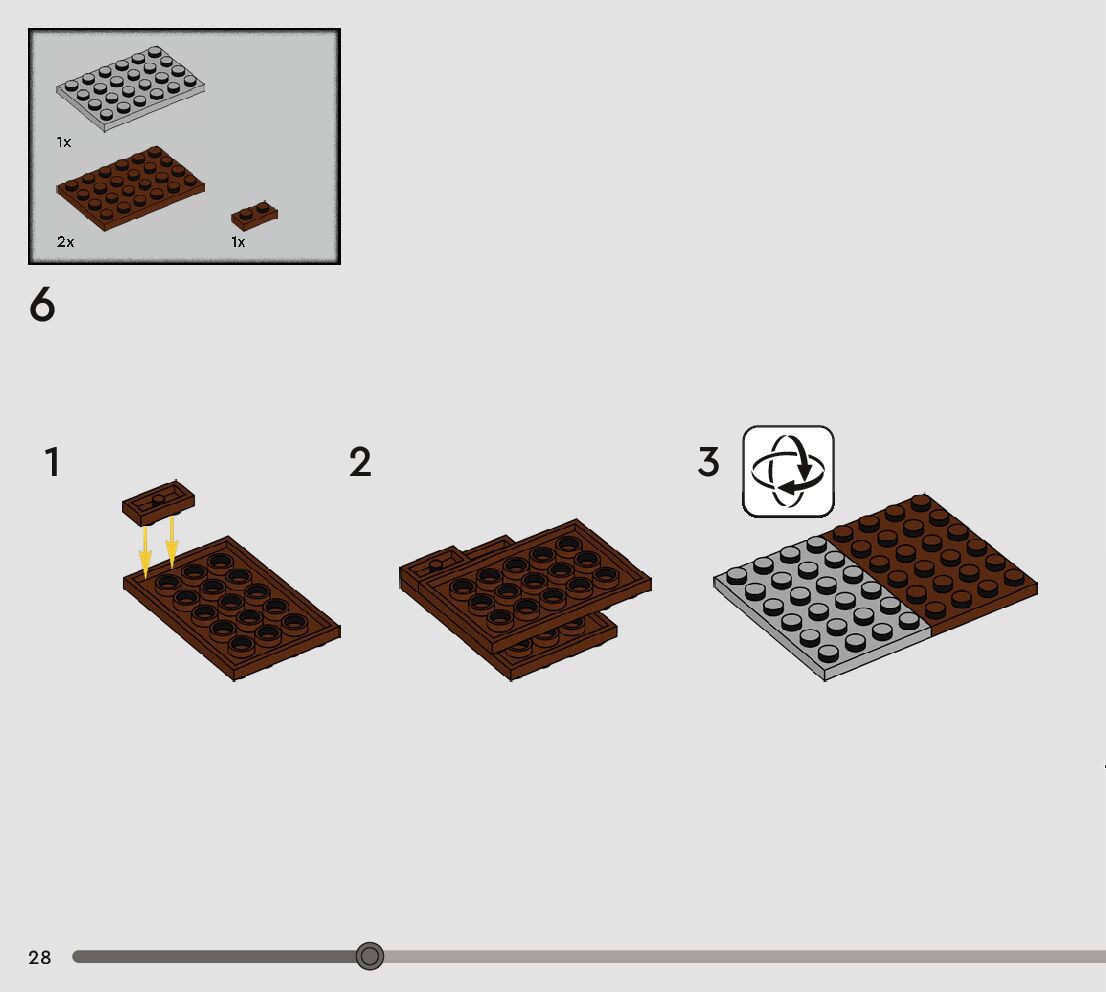 1x

2x

1x

6

1

2

3

28