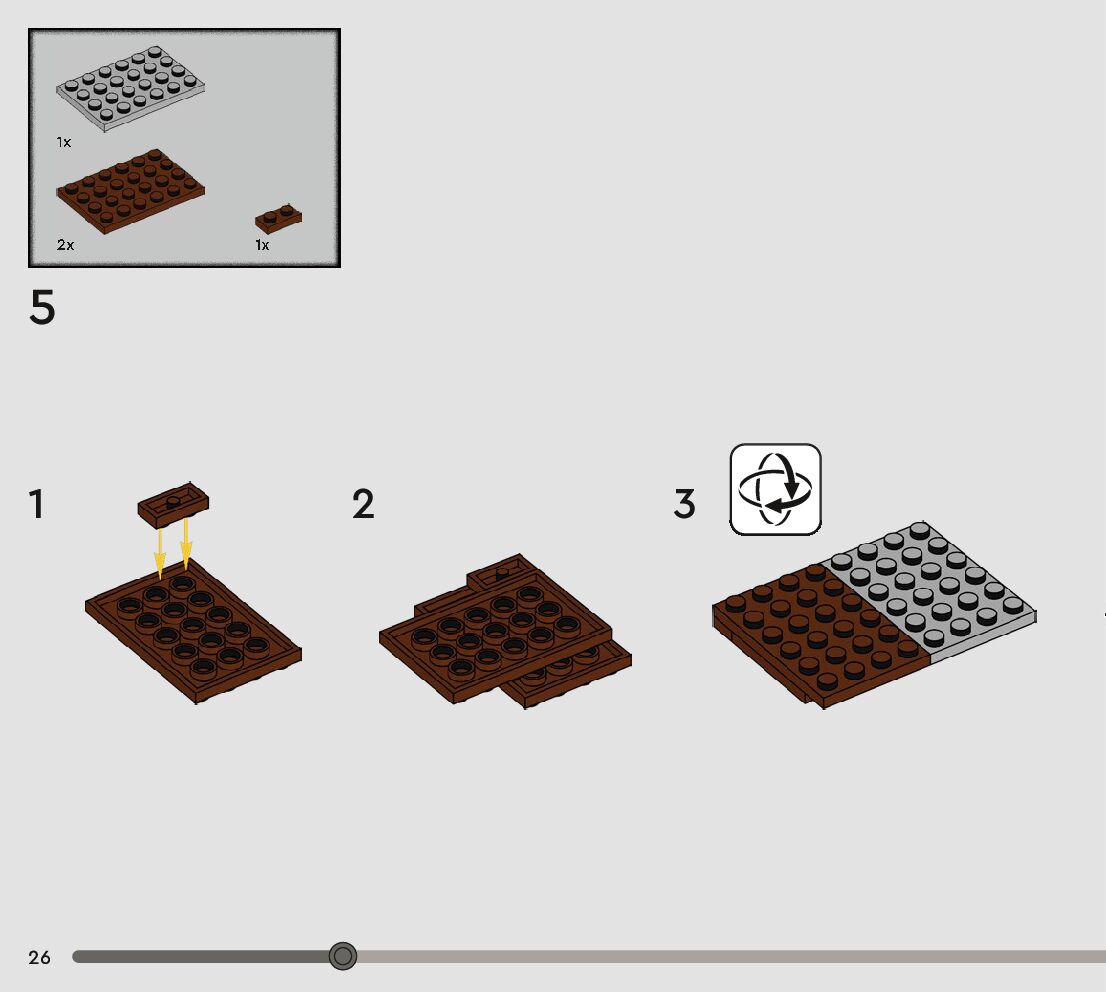 1x

2x

1x

5

1

2

3

26