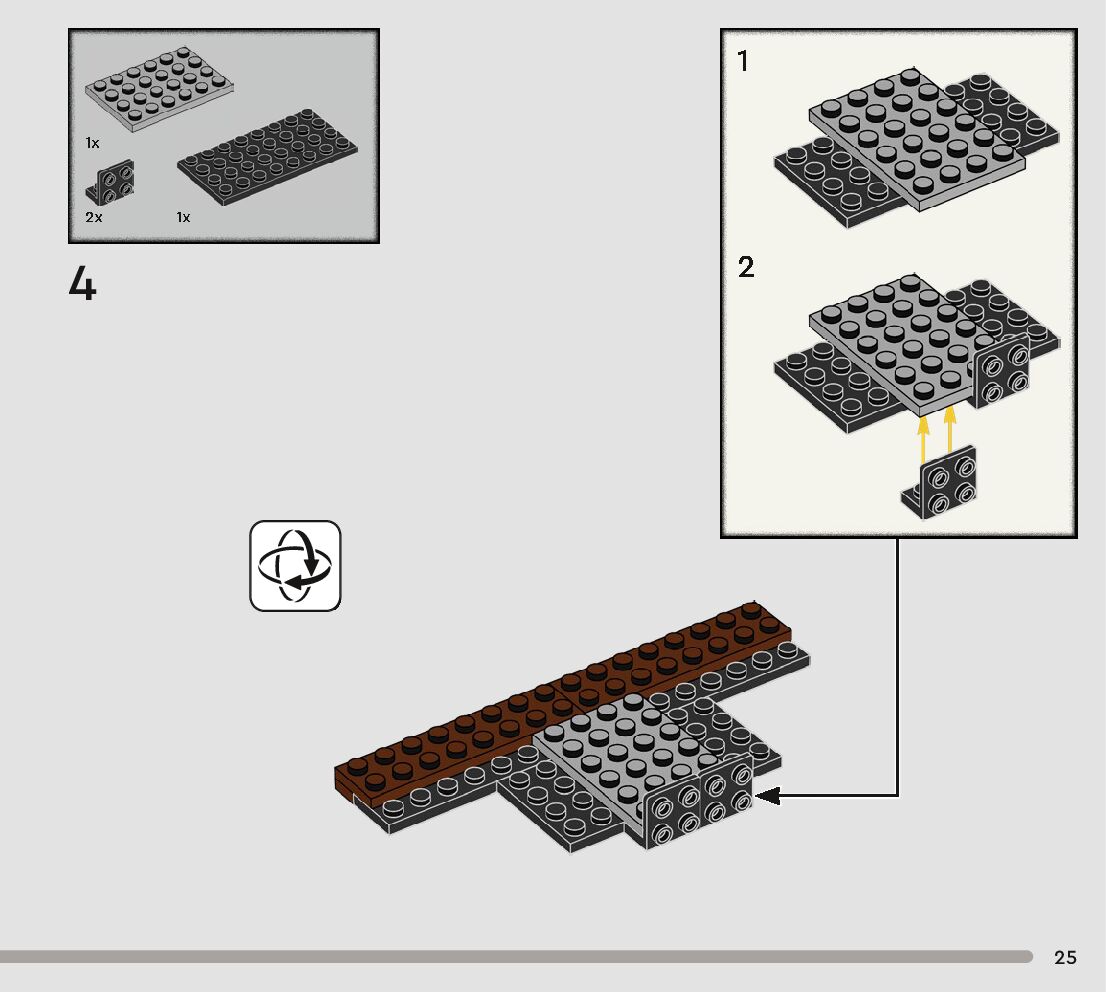 1x

2x

1x

4

1

2

25