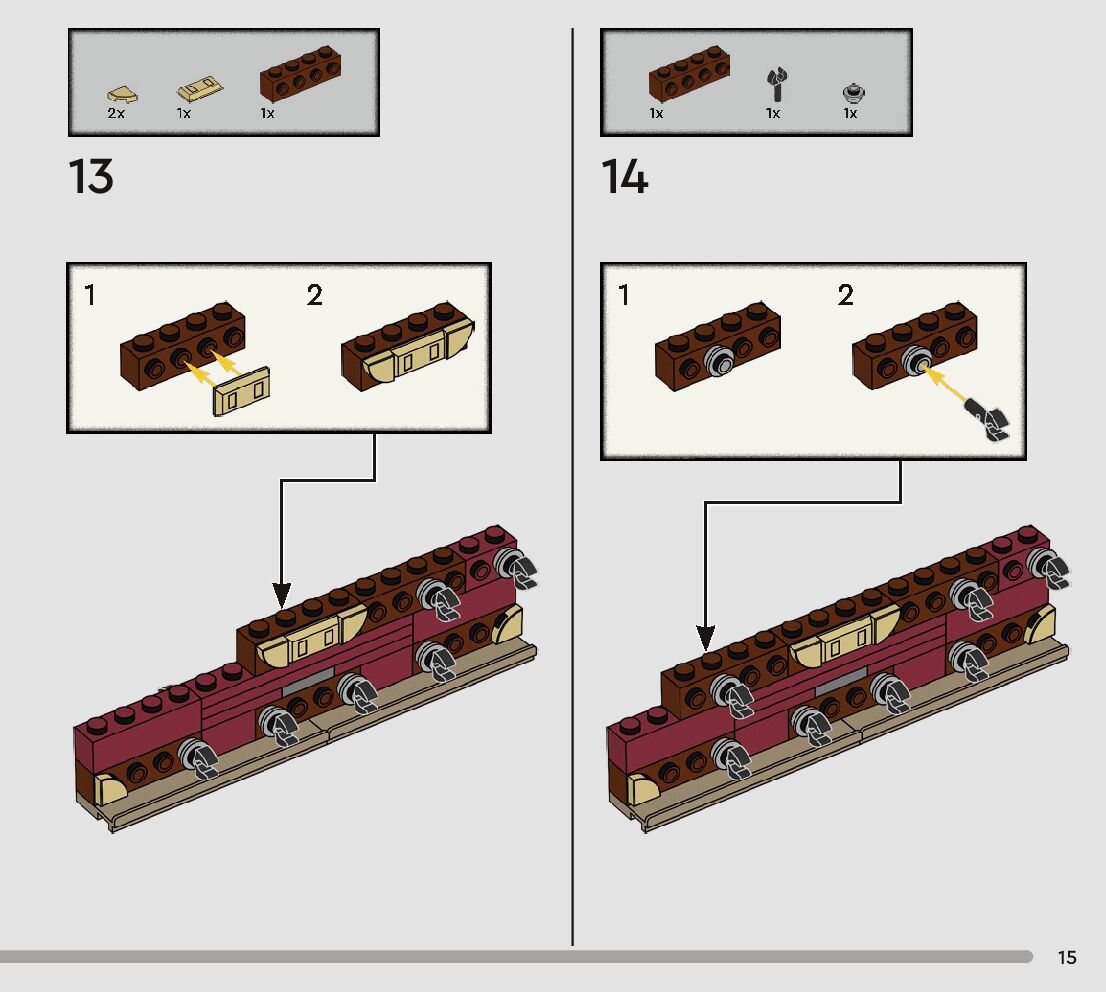 2x 1x 1x

13

1 2

1x 1x 1x

14

1 2

15