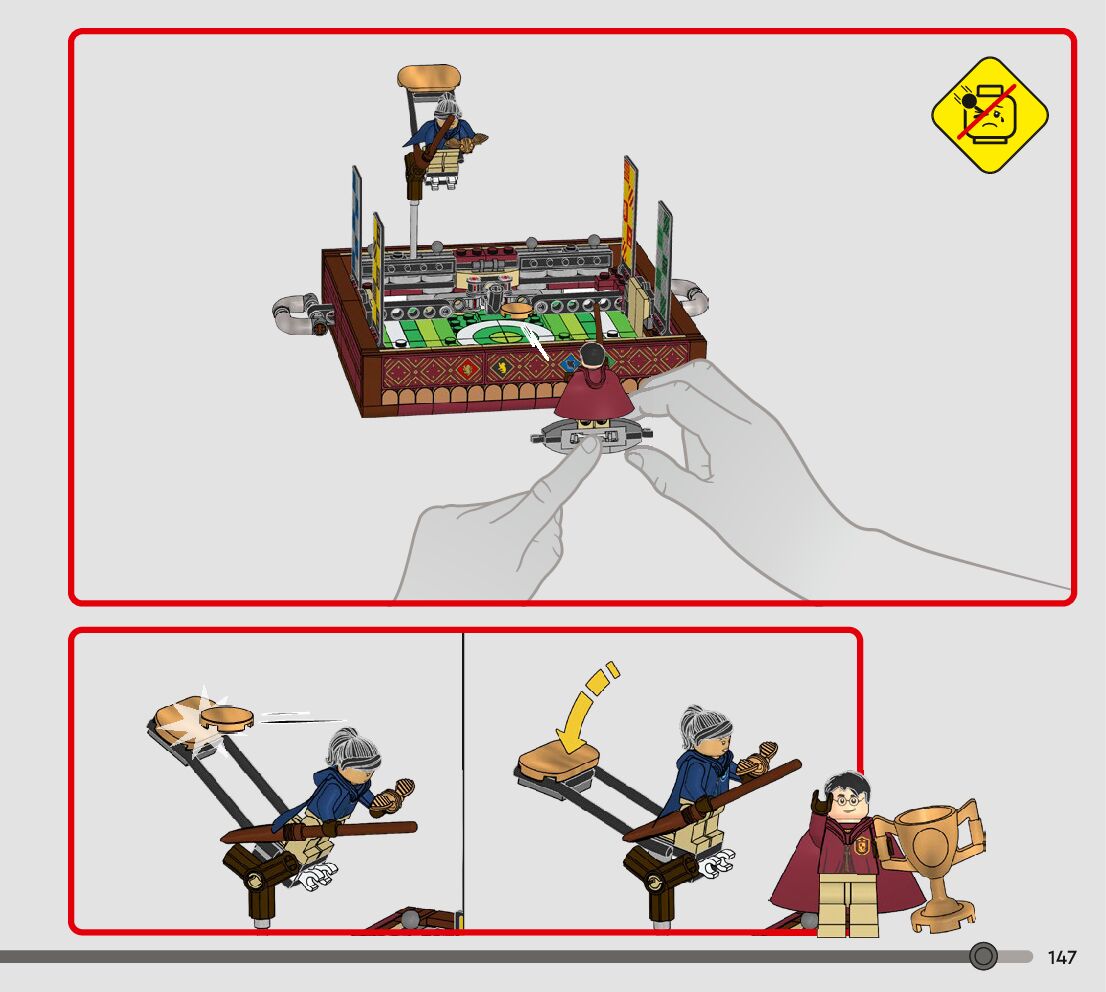 147